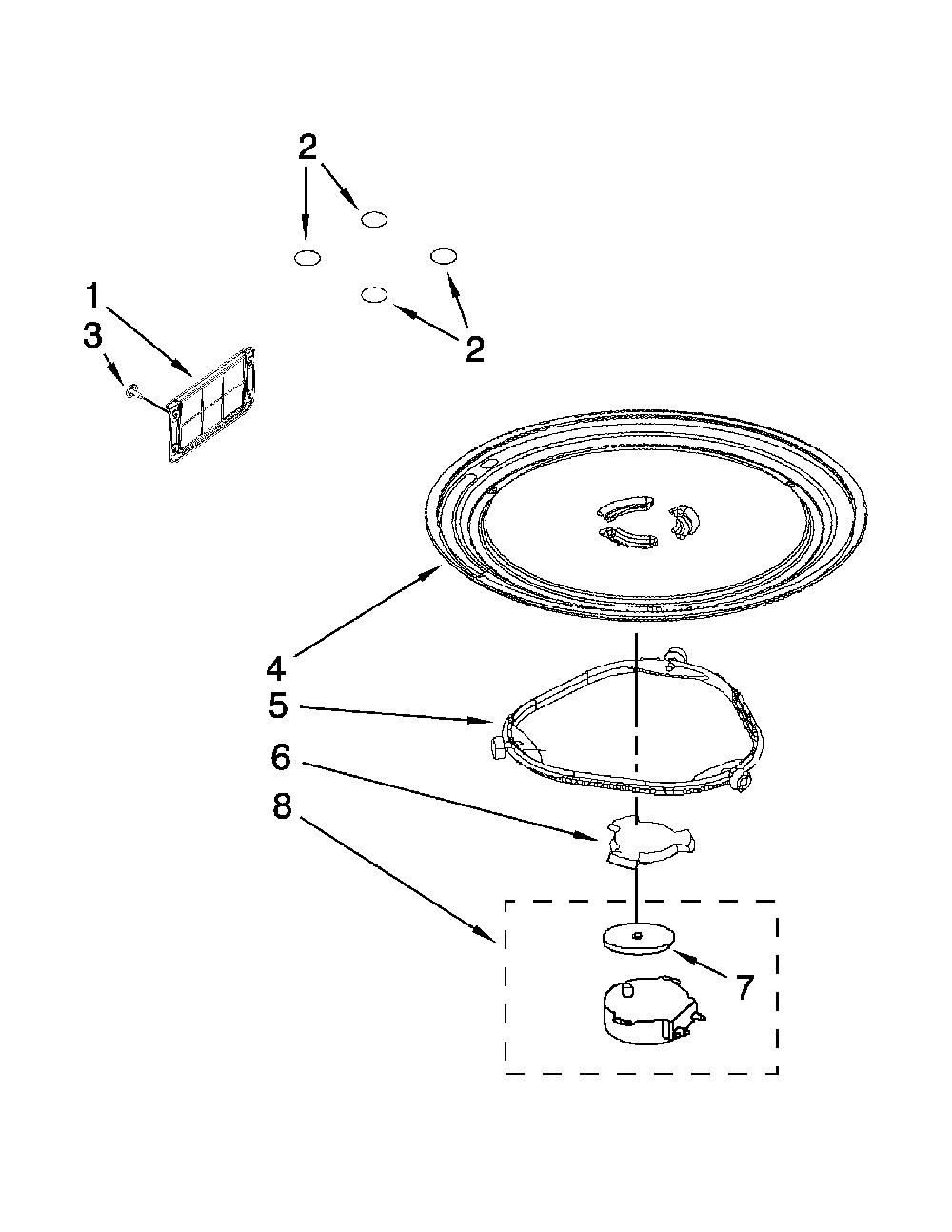 2
1
3
2
4
5
6
8
7