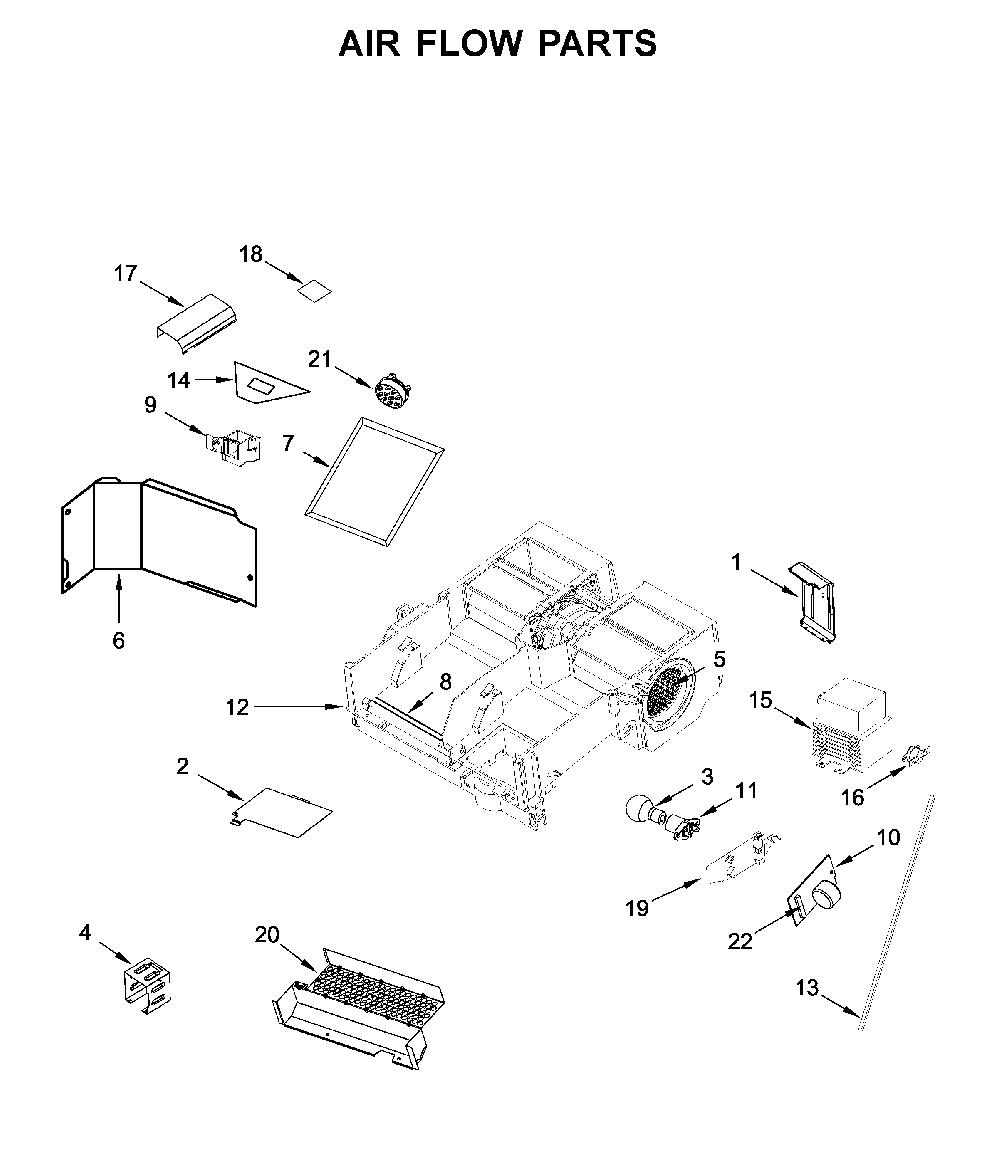 AIR FLOW PARTS

18
17
21
14
9
7
6
1
5
12
8
15
2
3
11
16
10
19
22
4
20
13