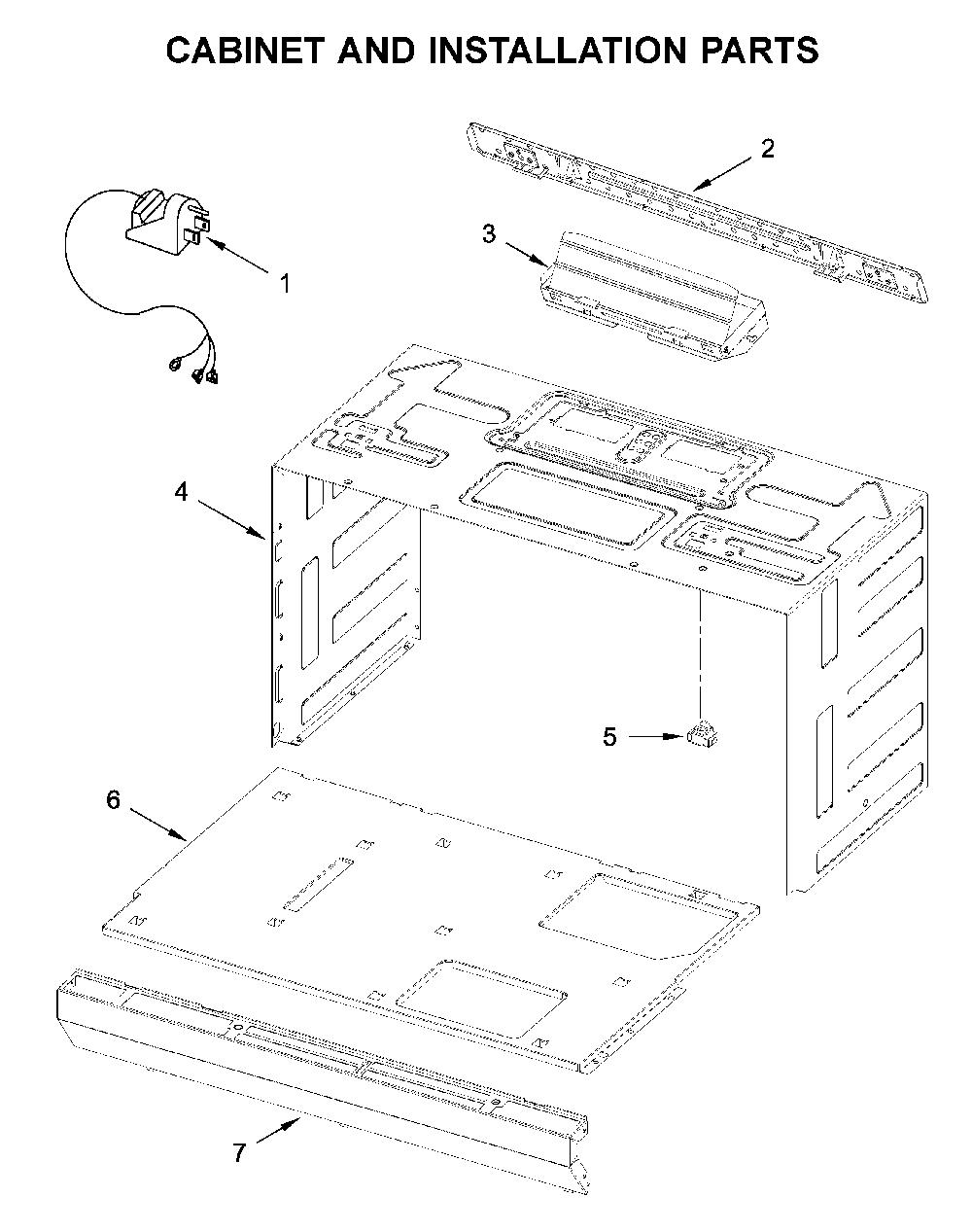 CABINET AND INSTALLATION PARTS

2

3

1

4

5

6

7