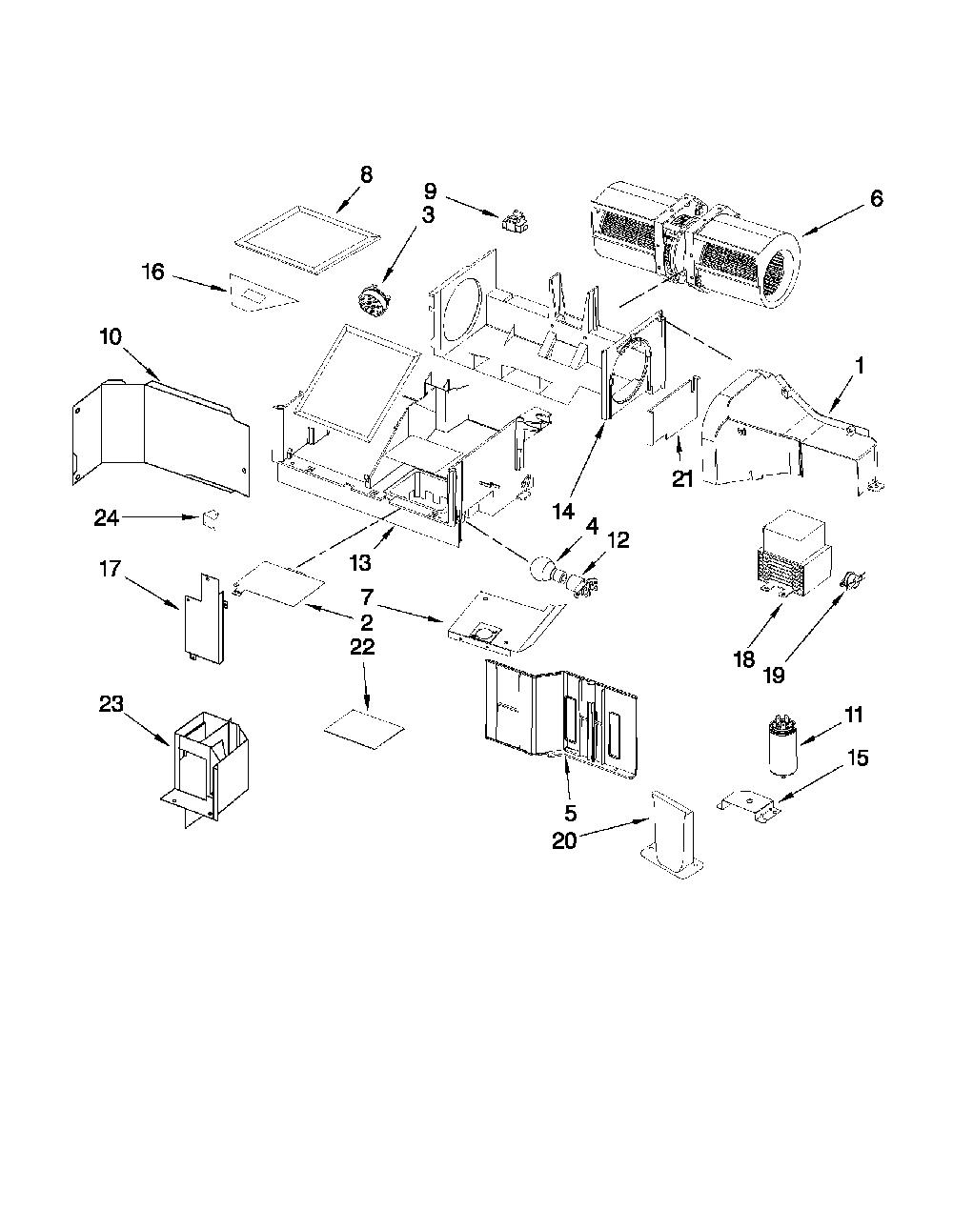 8
9
3
6
16
10
1
14
21
24
13
4
12
17
7
2
22
18
19
23
11
15
5
20