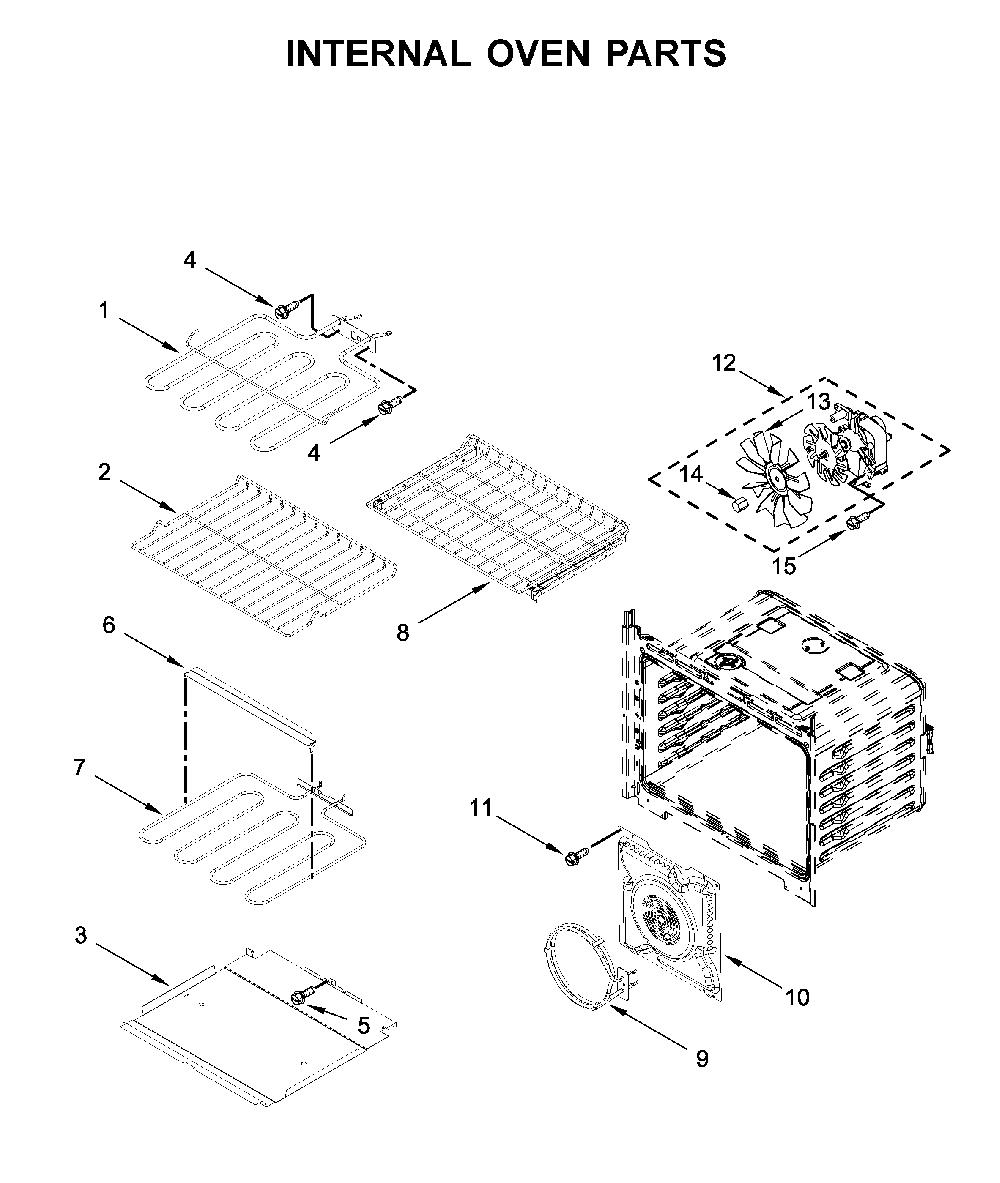 INTERNAL OVEN PARTS

4
1
4
12
13
14
15
2
8
6
7
11
3
5
10
9