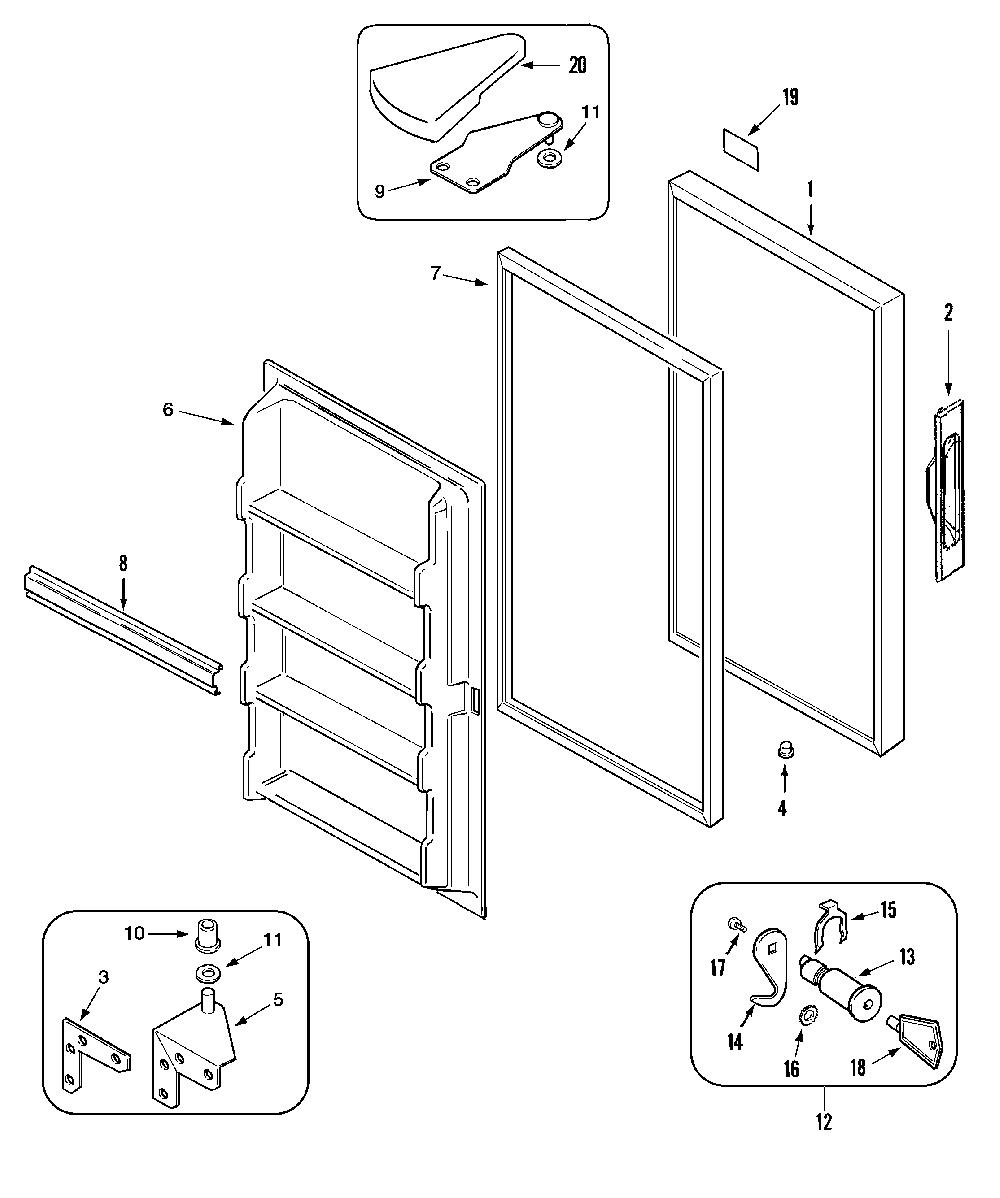 20
11
9
19
1
7
2
6
8
4
10
11
3
5
15
17
13
14
16
18
12