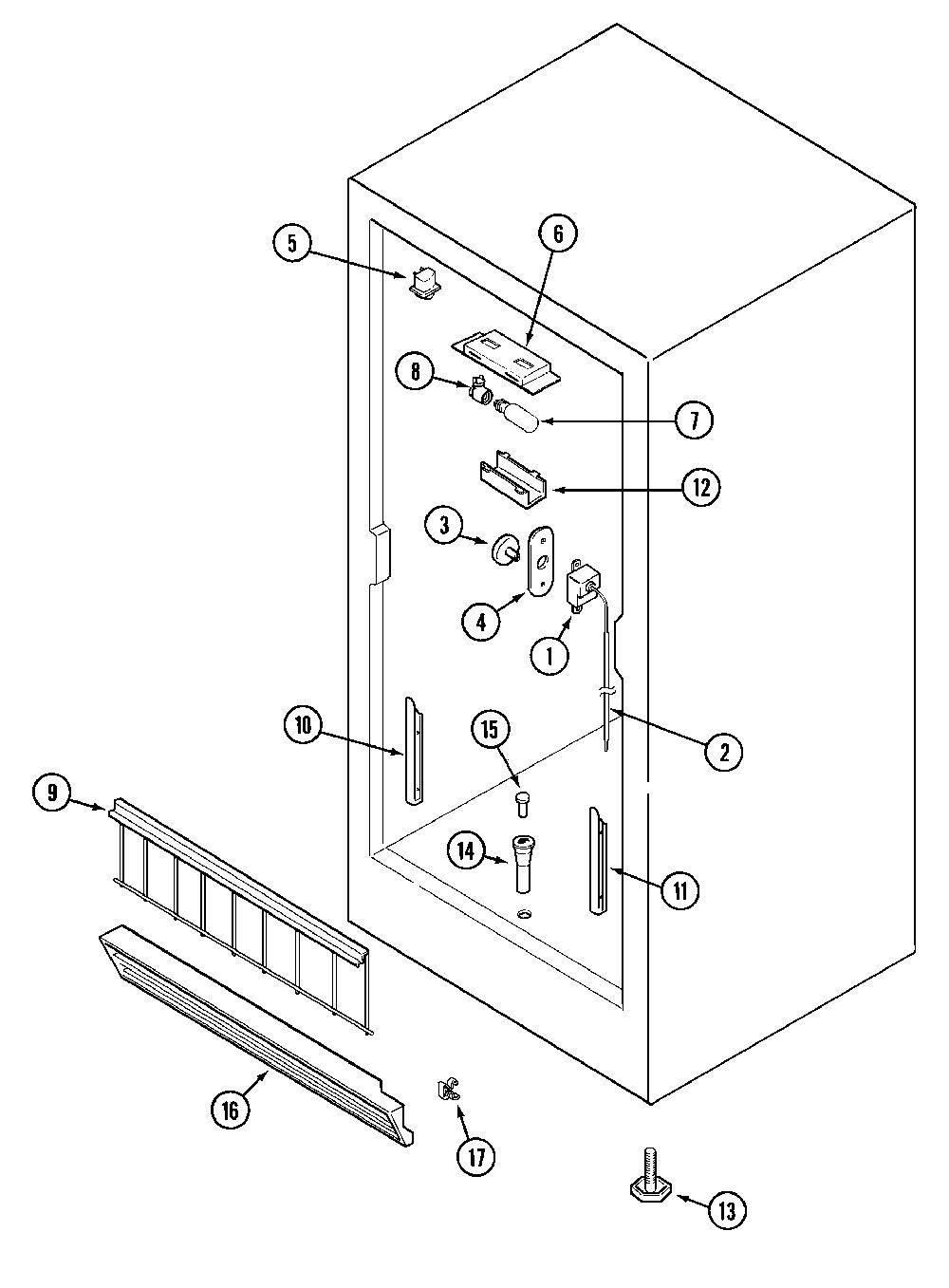 5
6
8
7
12
3
4
1
10
15
2
9
14
11
16
17
13