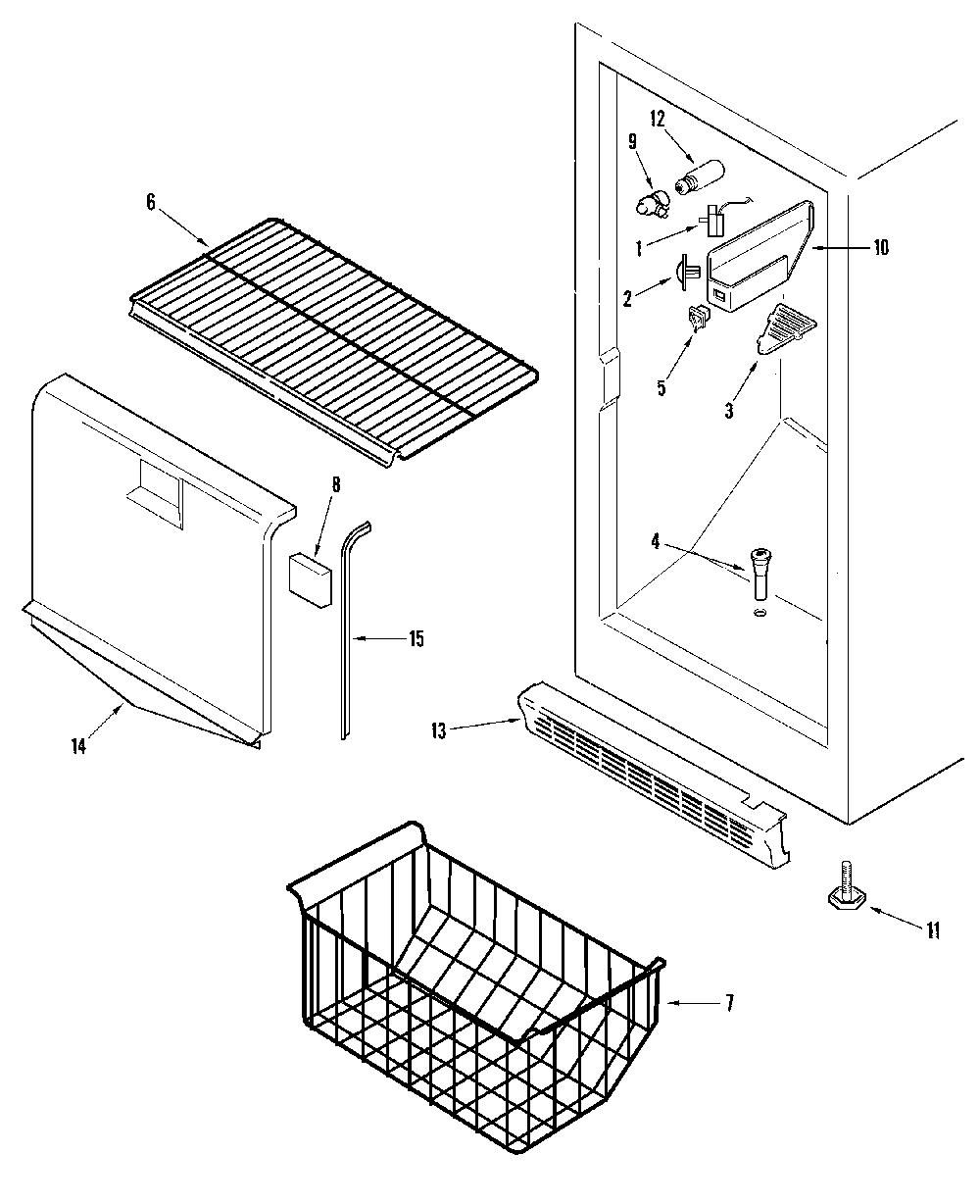 12
9
6
1
10
2
5
3
8
4
15
13
14
11
7