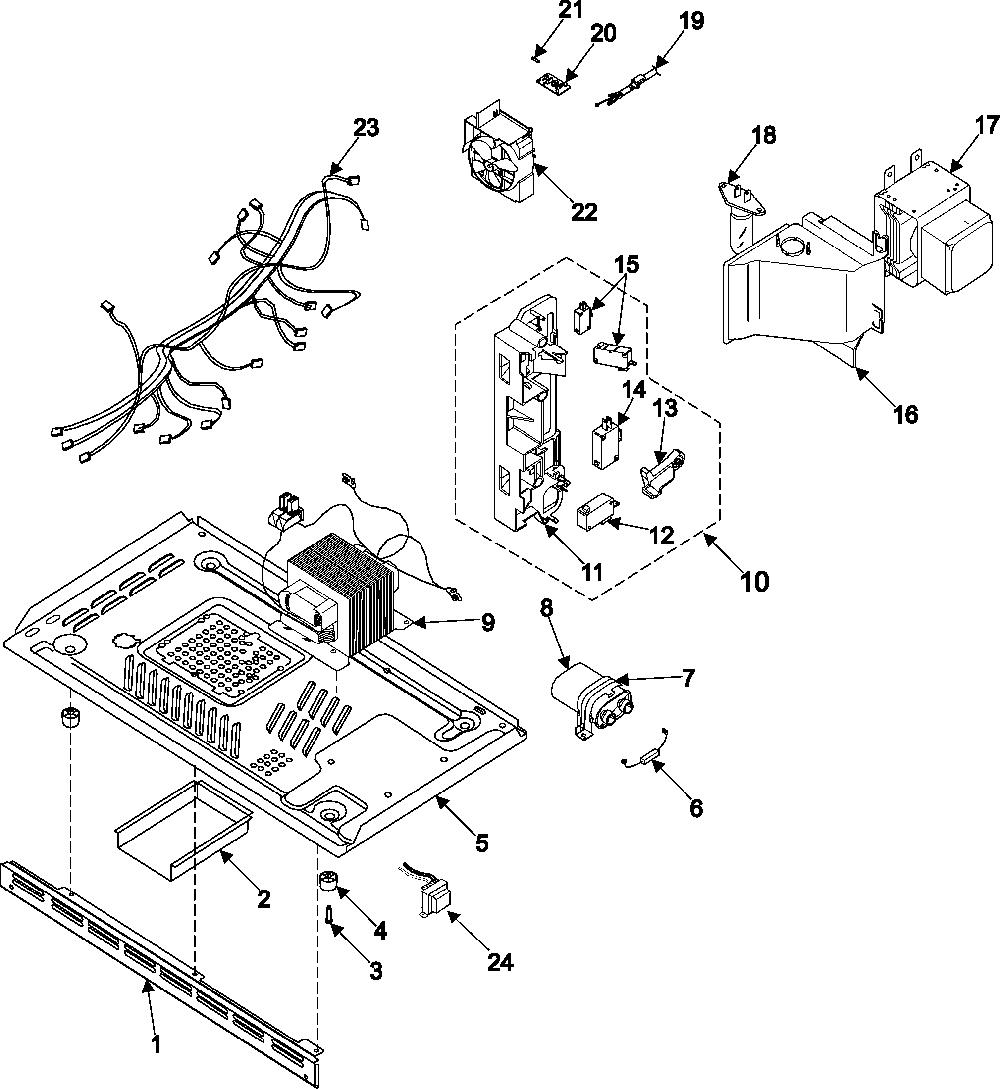 21
20
19
23
22
18
17
15
14
13
16
12
11
10
9
8
7
6
5
2
4
3
24
1