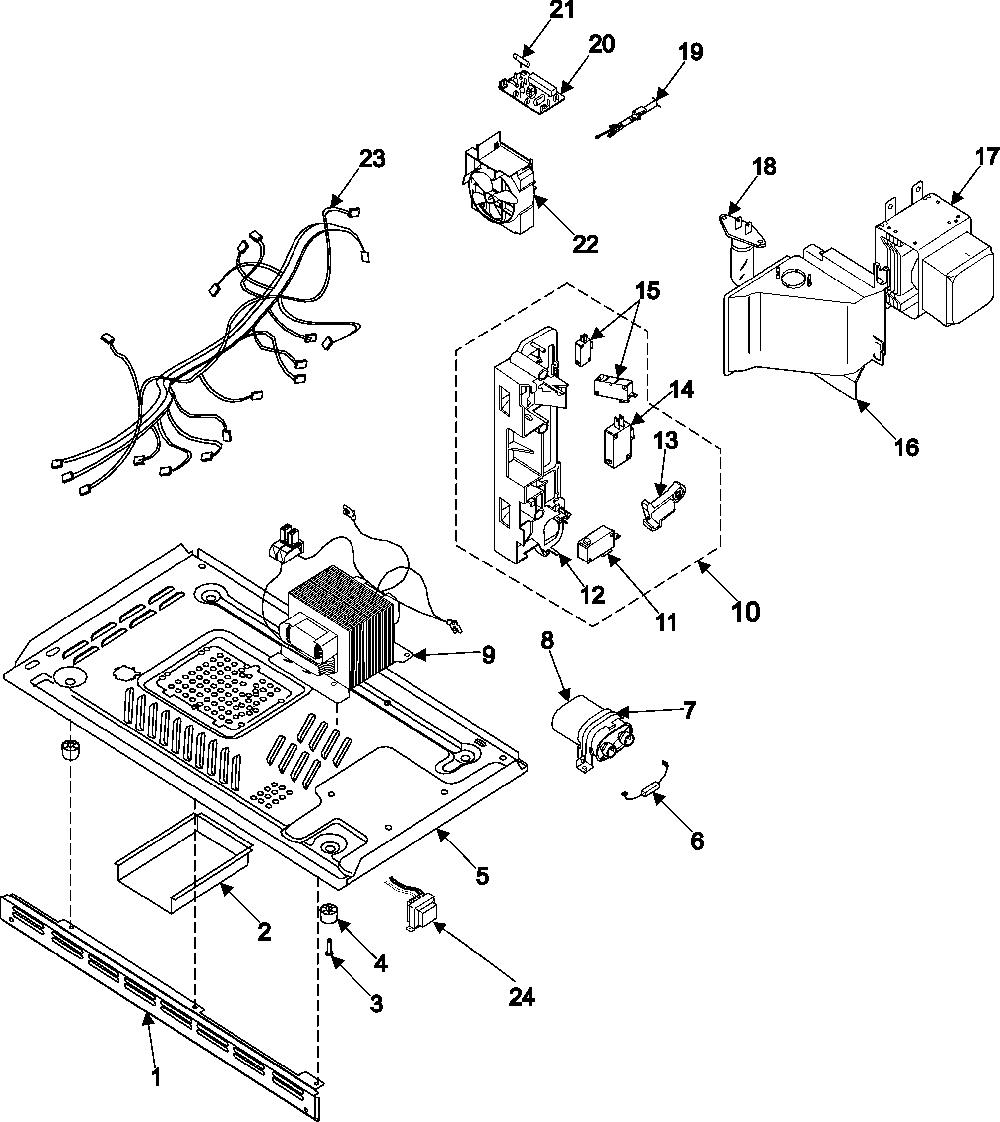 21
20
19
23
22
18
17
15
14
13
16
12
11
10
9
8
7
6
5
2
4
3
24
1