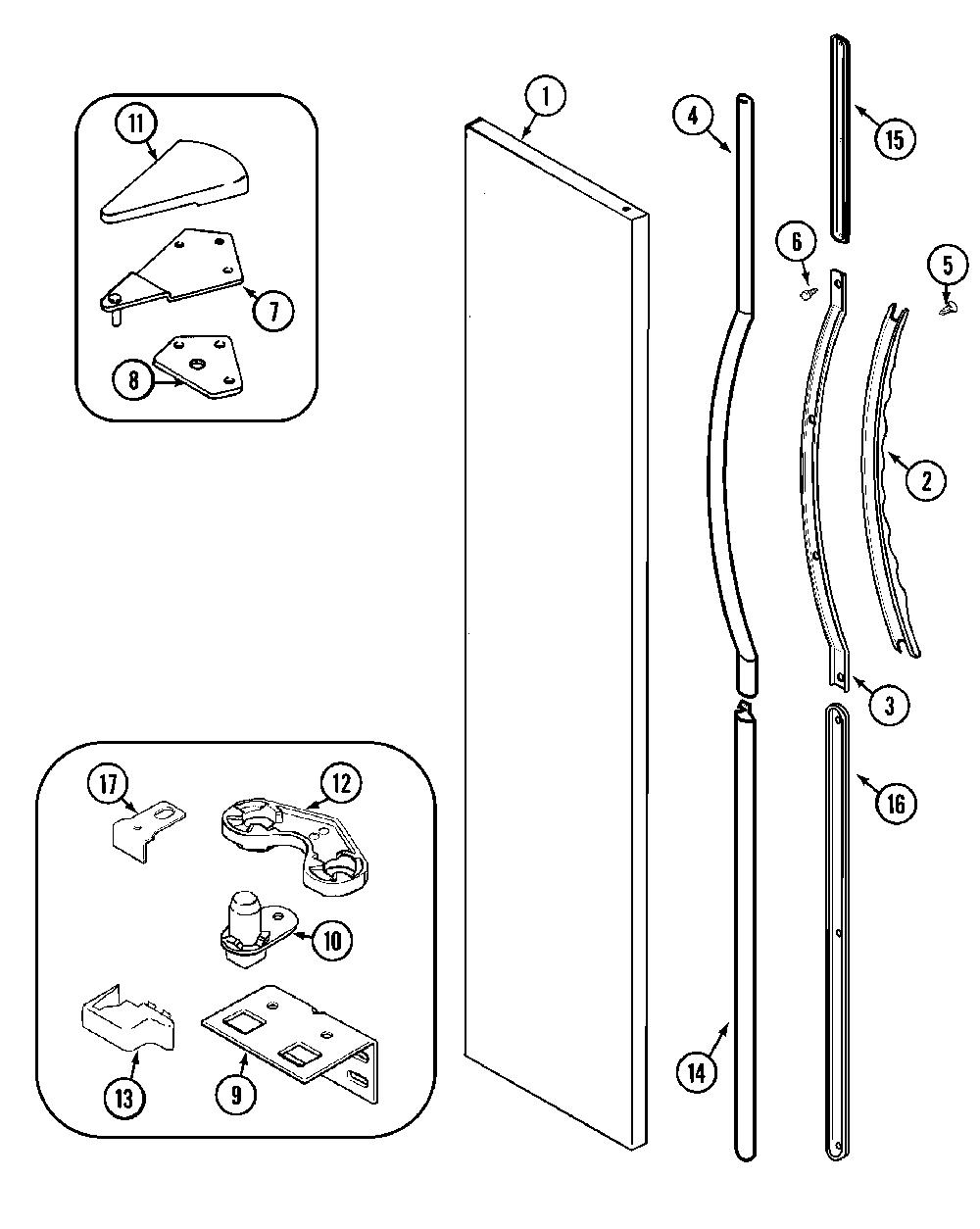 11
7
8
1
4
15
6
5
2
3
16
17
12
10
13
9
14