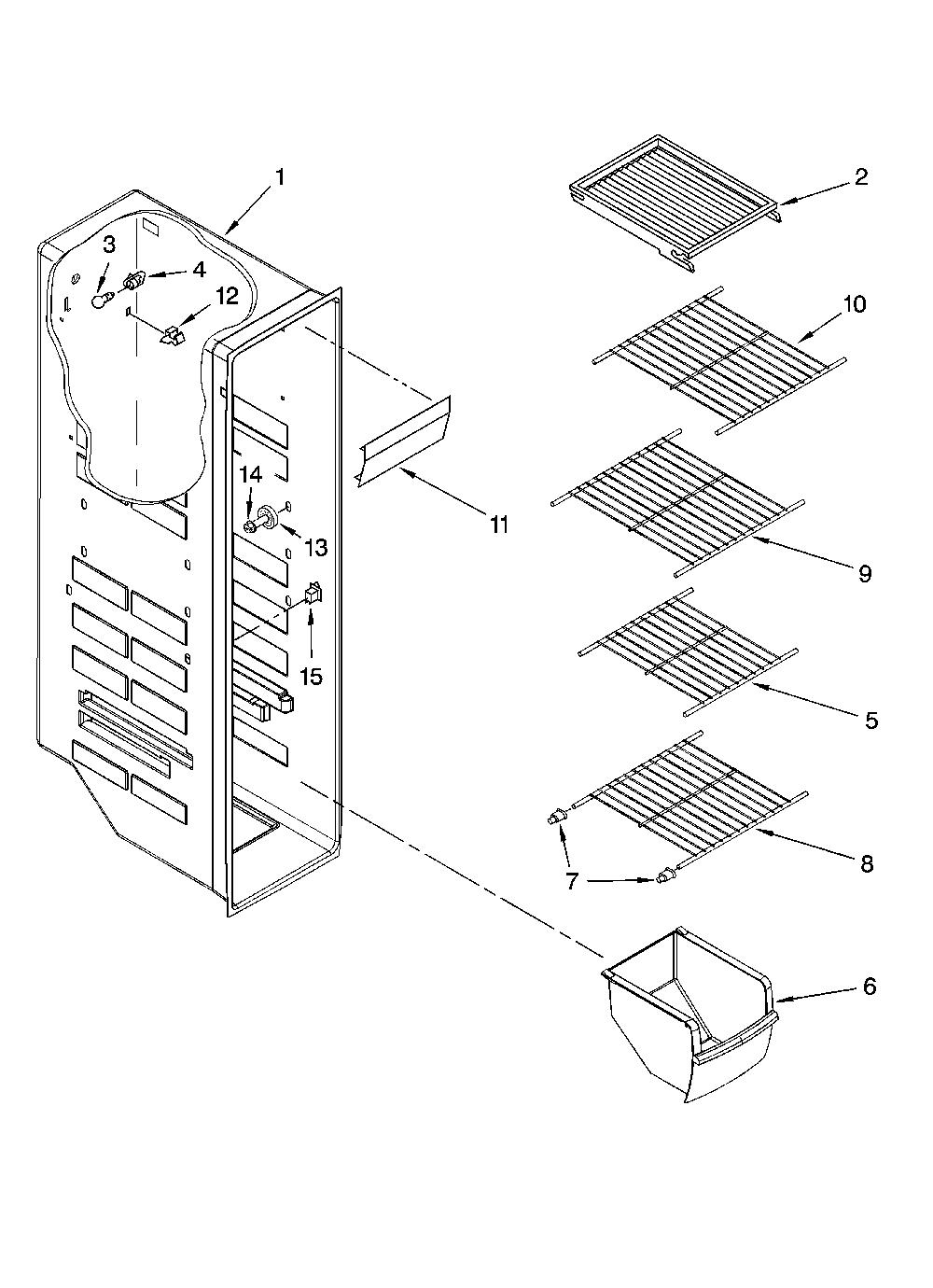 1
2
3
4
12
10
14
13
11
9
15
5
8
7
6