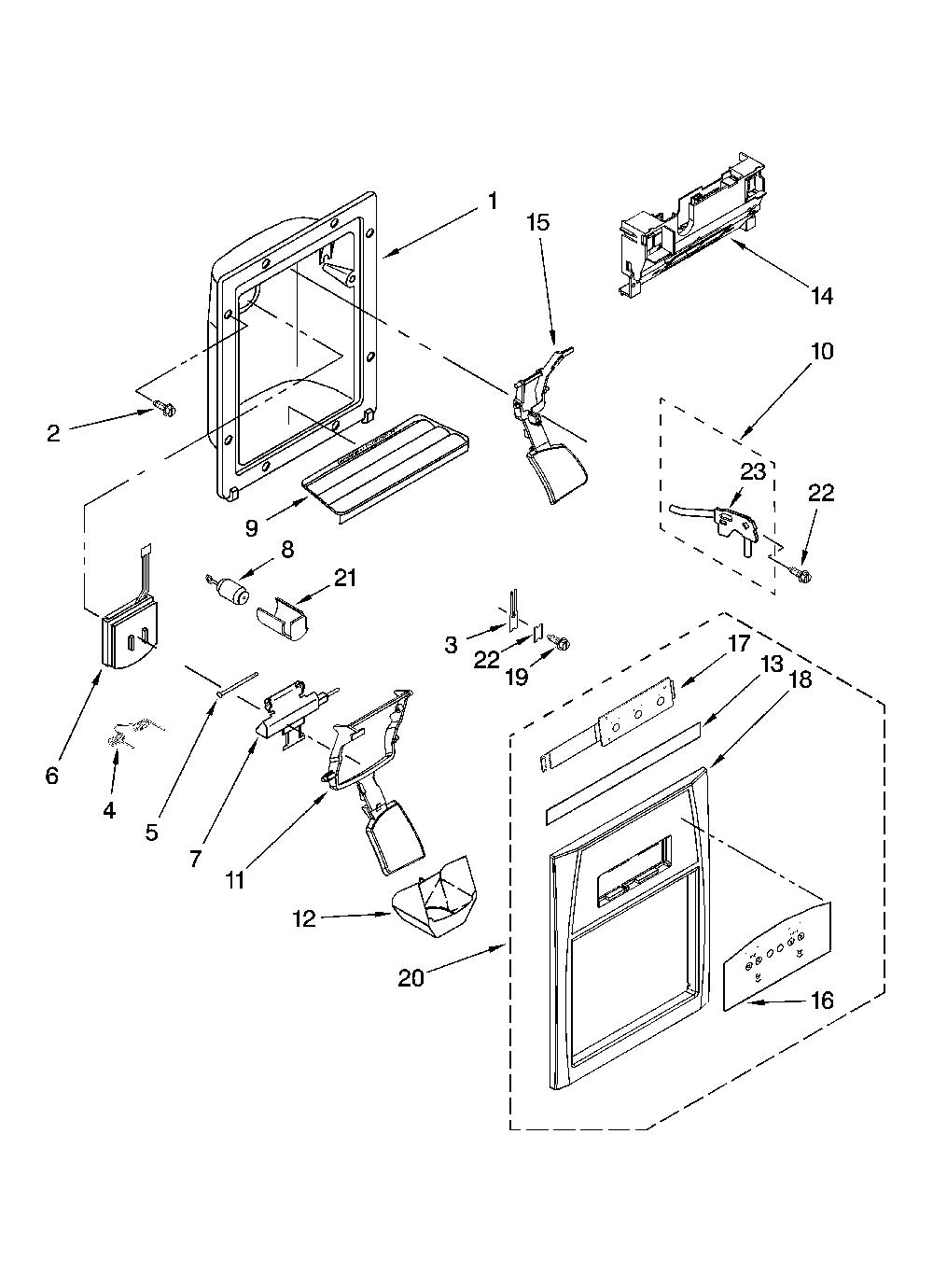 1
15
14
10
2
23
22
9
8
21
3
22
19
17
13
18
6
4
5
7
11
12
20
16