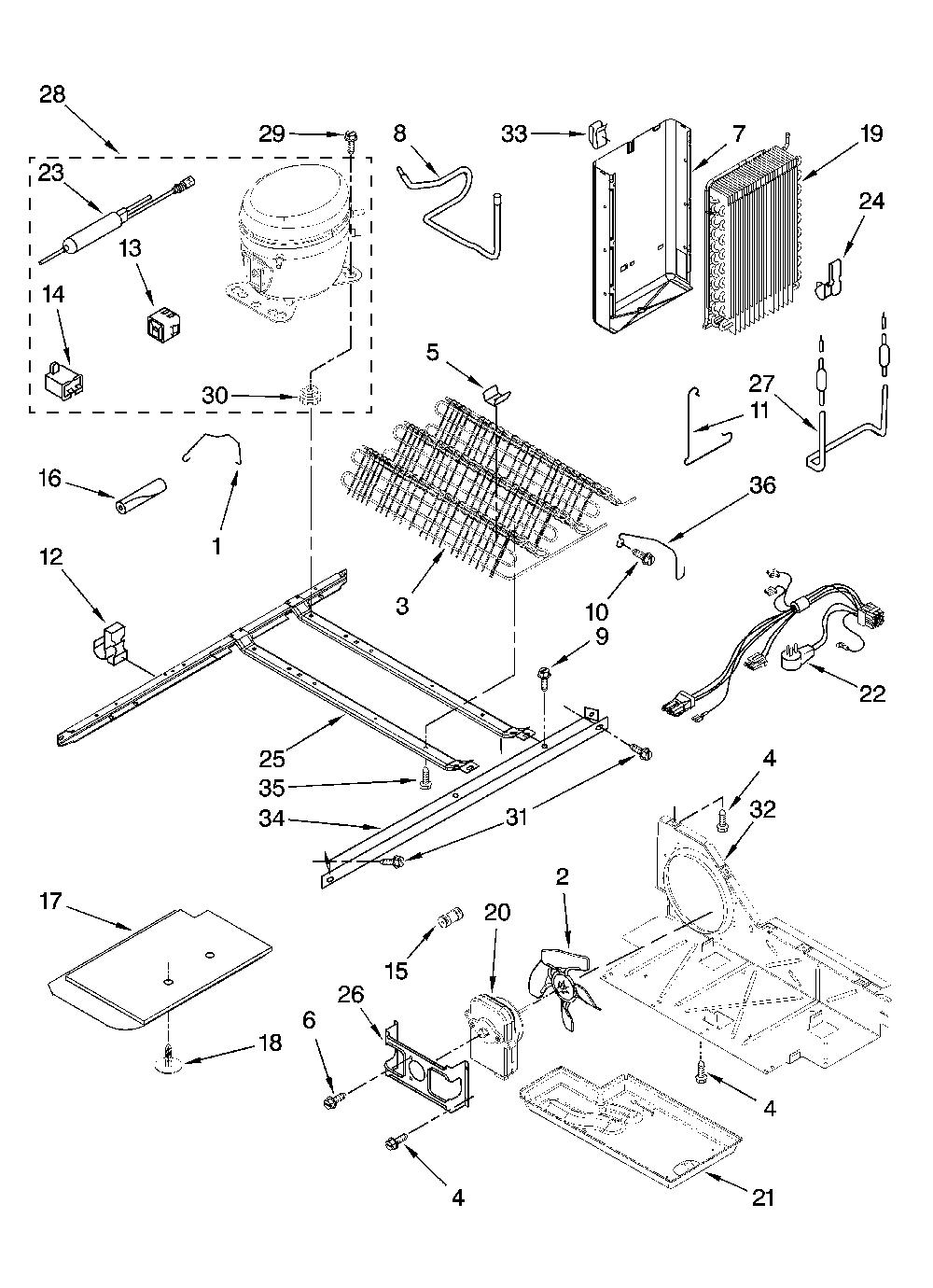 28
29
8
33
7
19
23
13
24
14
5
30
27
11
16
1
36
12
3
10
9
22
25
35
34
31
4
32
17
2
20
15
26
6
18
4
4
21