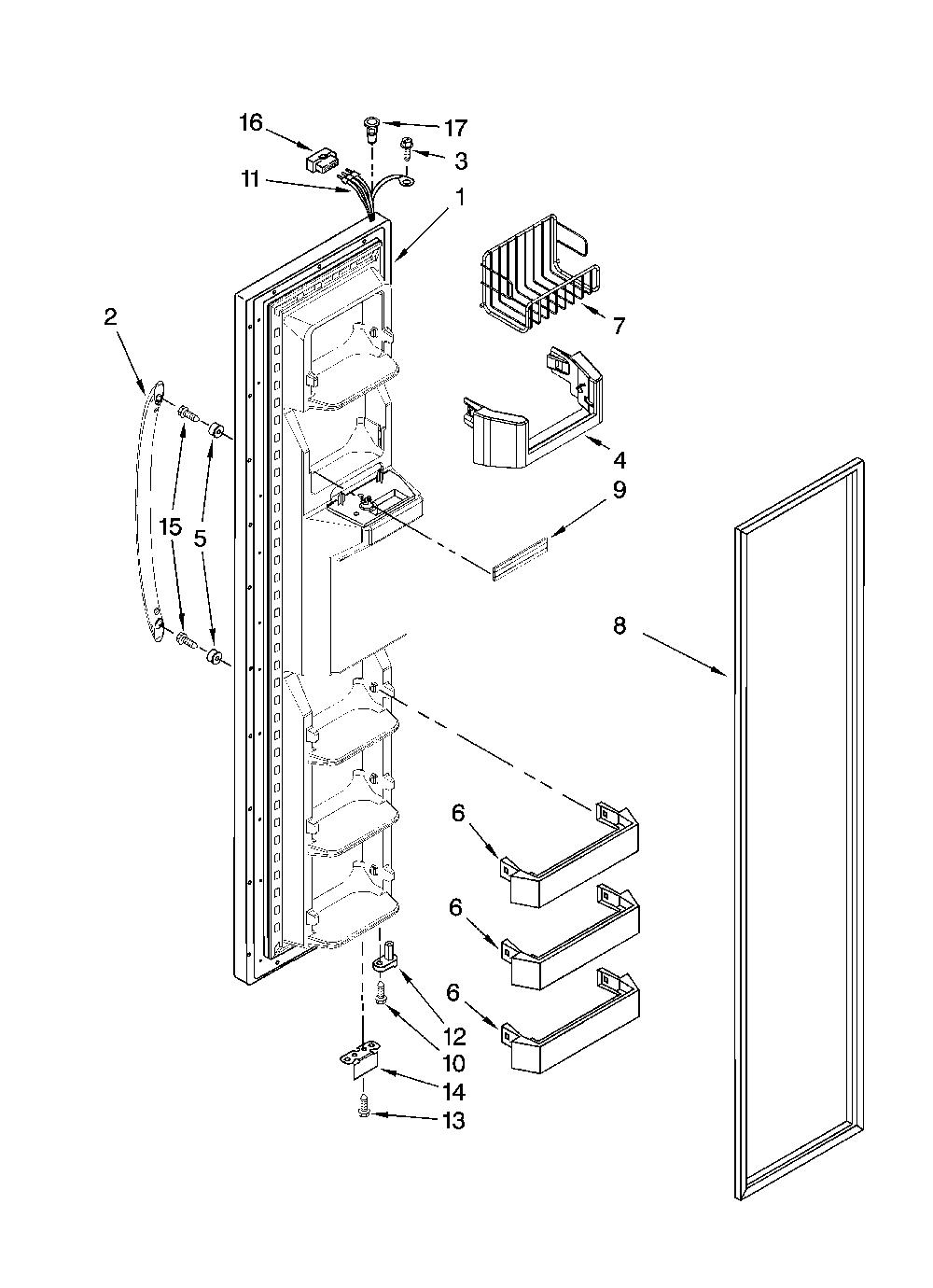 16
17
3
11
1
2
7
4
9
15
5
8
6
6
6
12
10
14
13