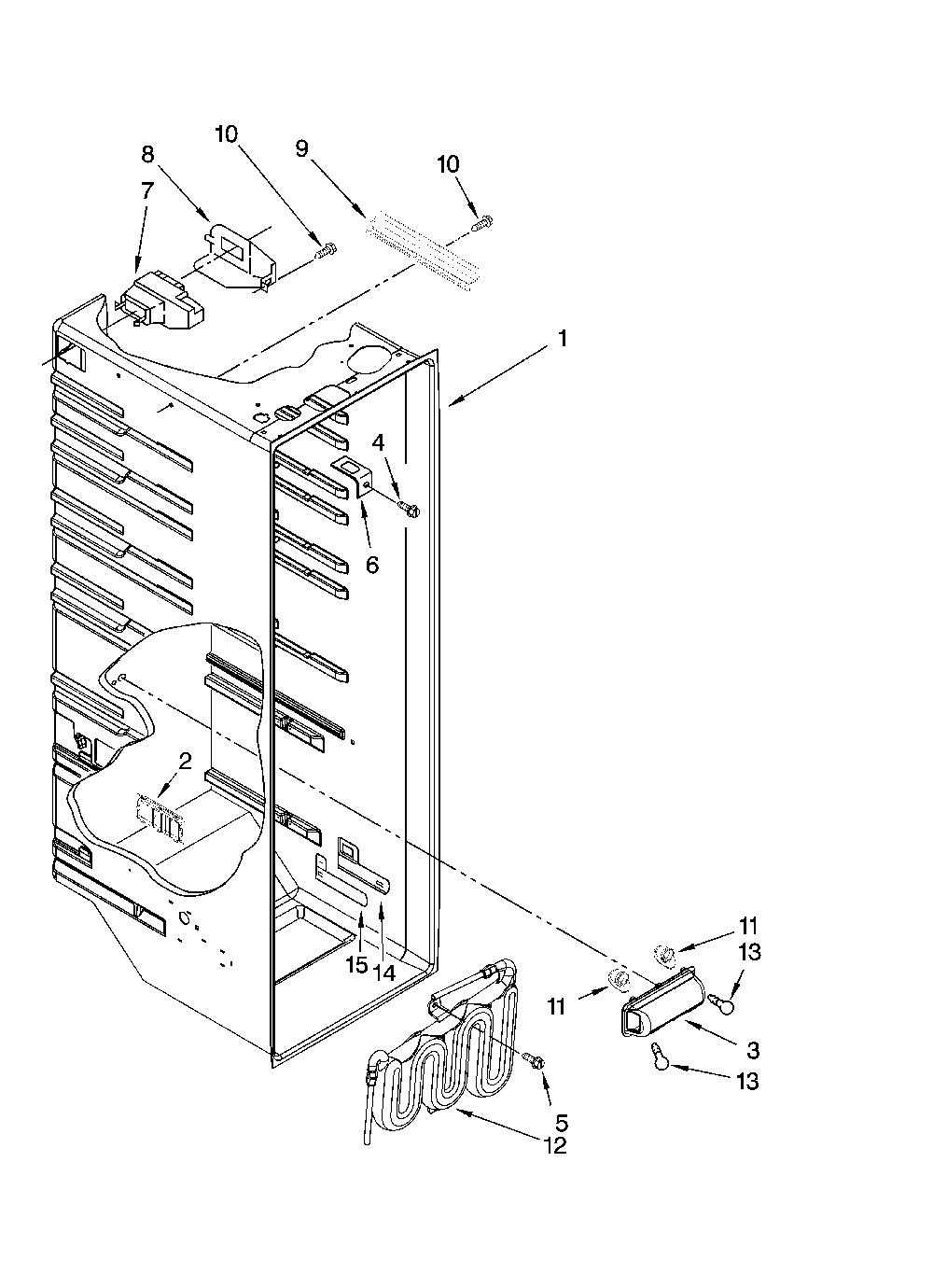 10
8
9
10
7
1
4
6
2
15
14
11
13
11
3
13
5
12