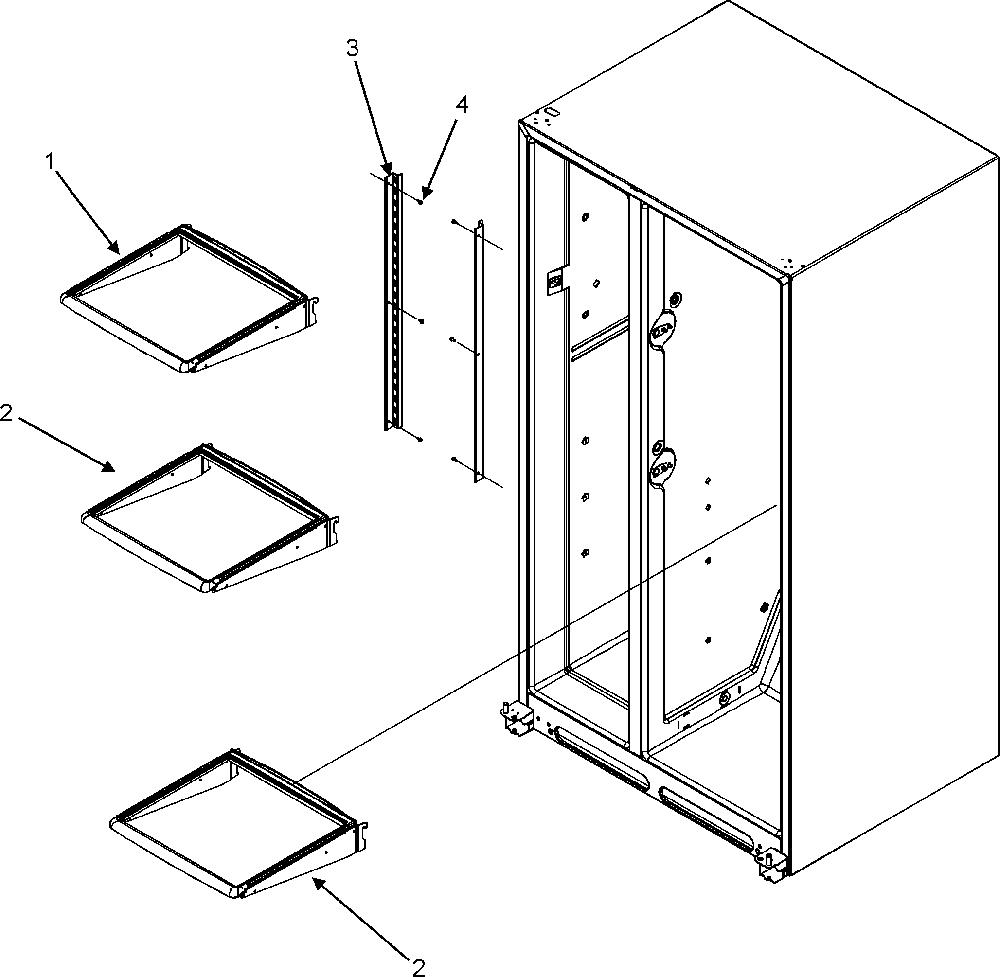 3
4
1
2
2