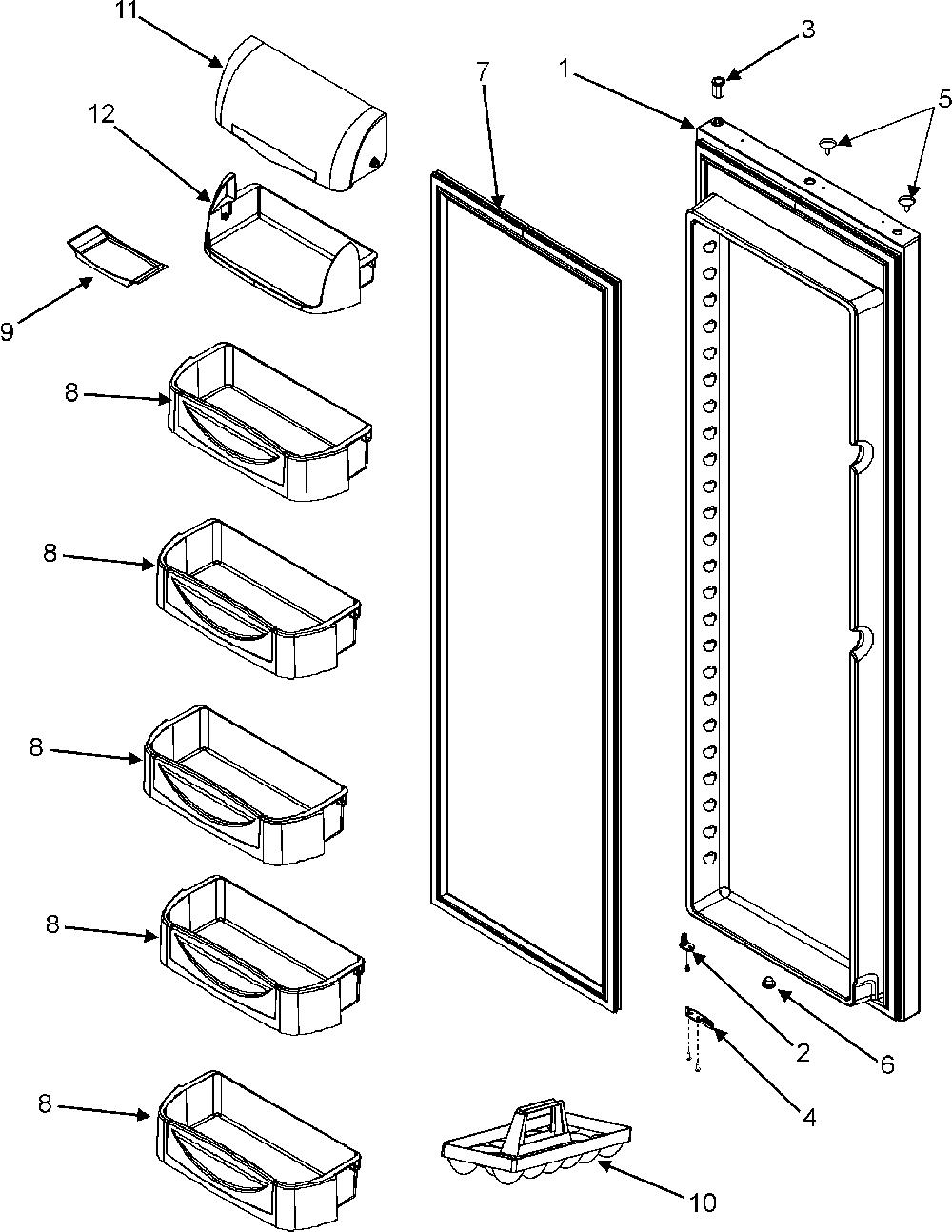 11
12
9
8
8
8
8
8
7
1
3
5
2
6
4
10