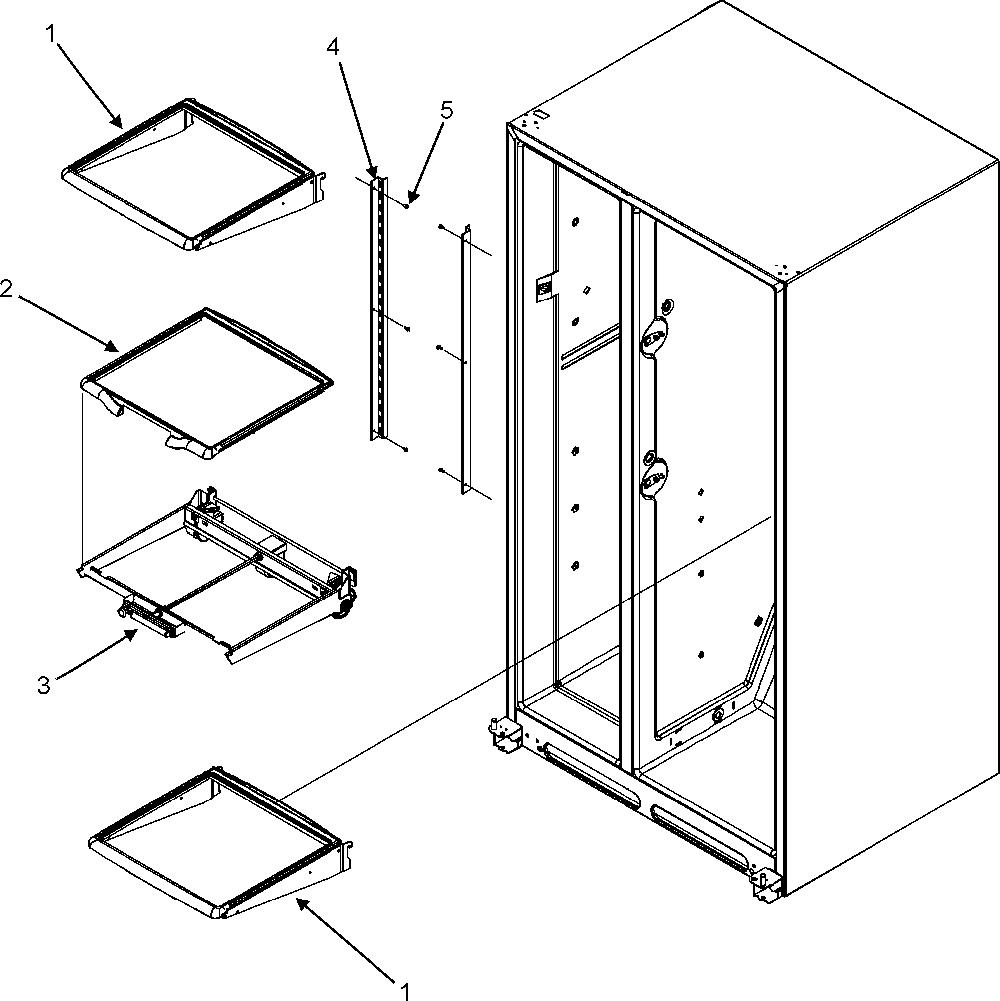 1
4
5
2
3
1