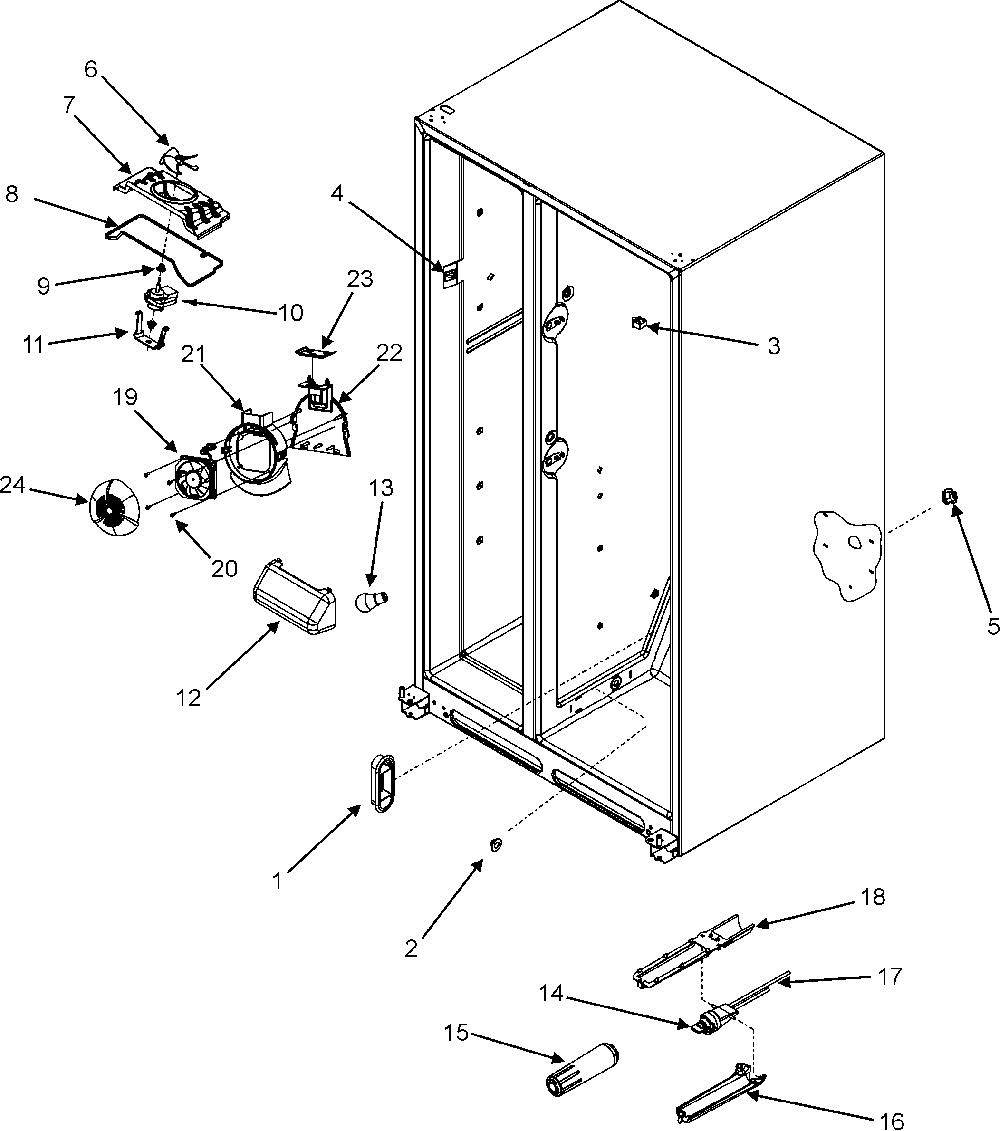 6
7
8
9
10
11
23
21
22
19
24
20
13
12
4
3
5
1
2
18
17
14
15
16