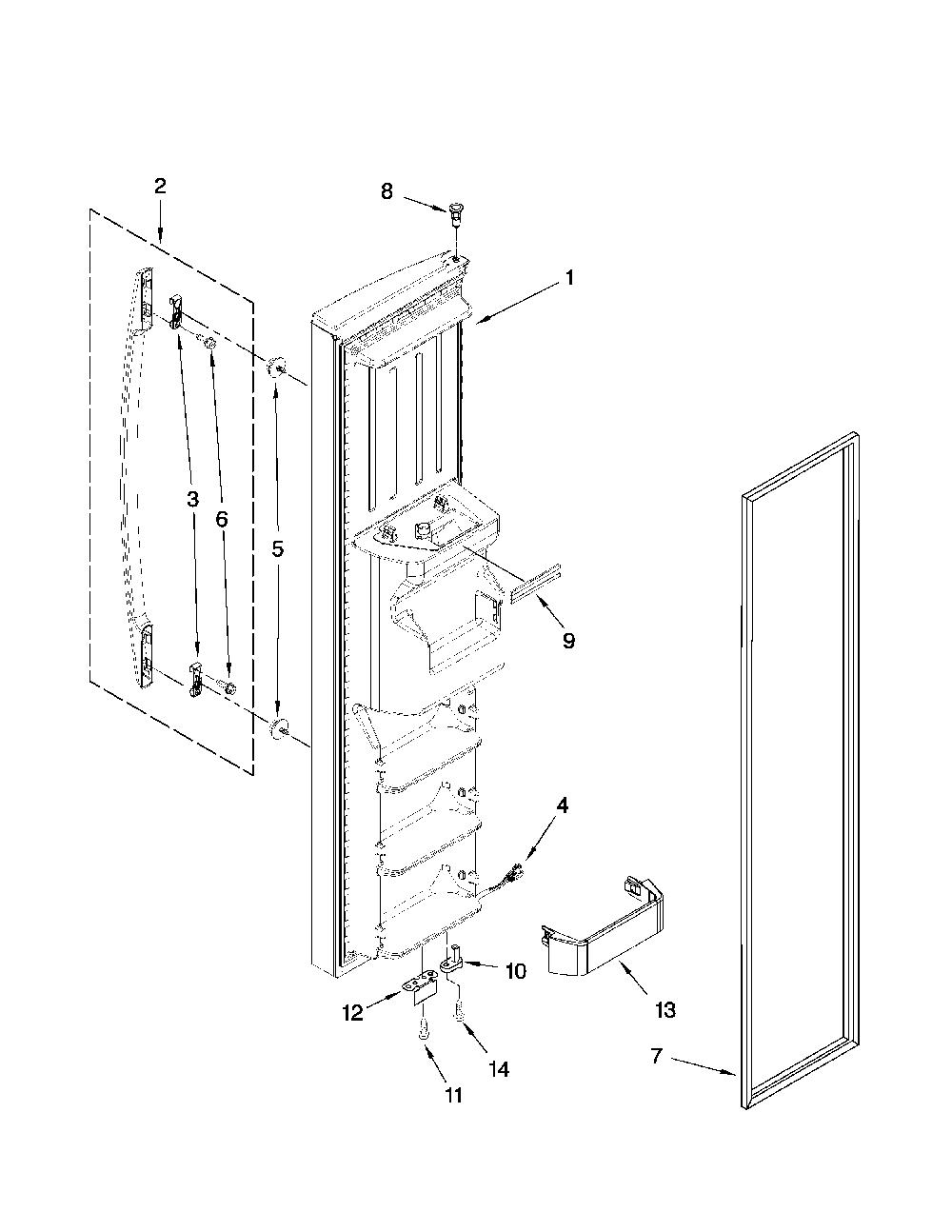 2
8
1
3
6
5
9
4
10
12
13
14
11
7