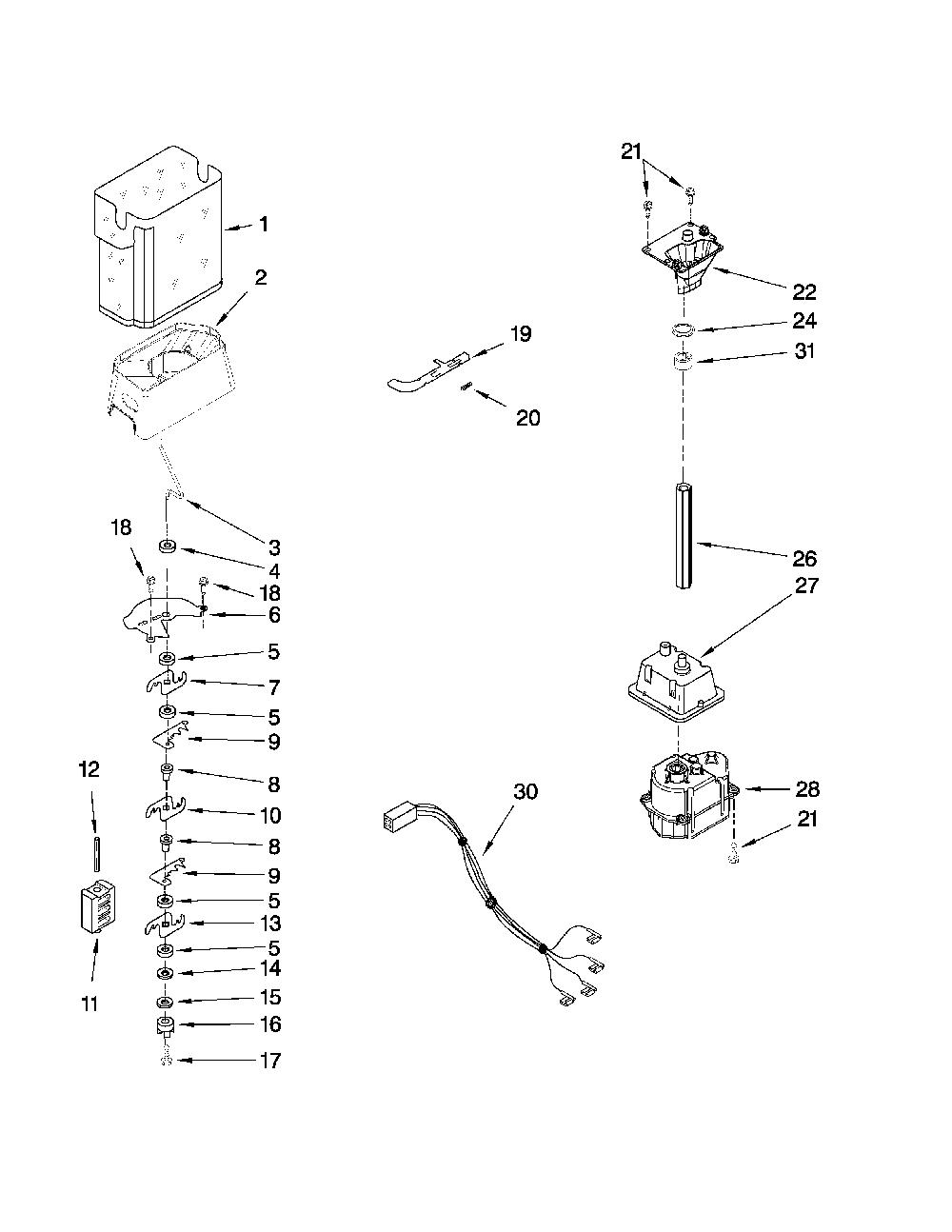 1
2
3
4
18
18
6
5
7
5
9
8
10
8
9
5
13
5
14
15
16
17
12
11
19
20
30
21
22
24
31
26
27
28
21