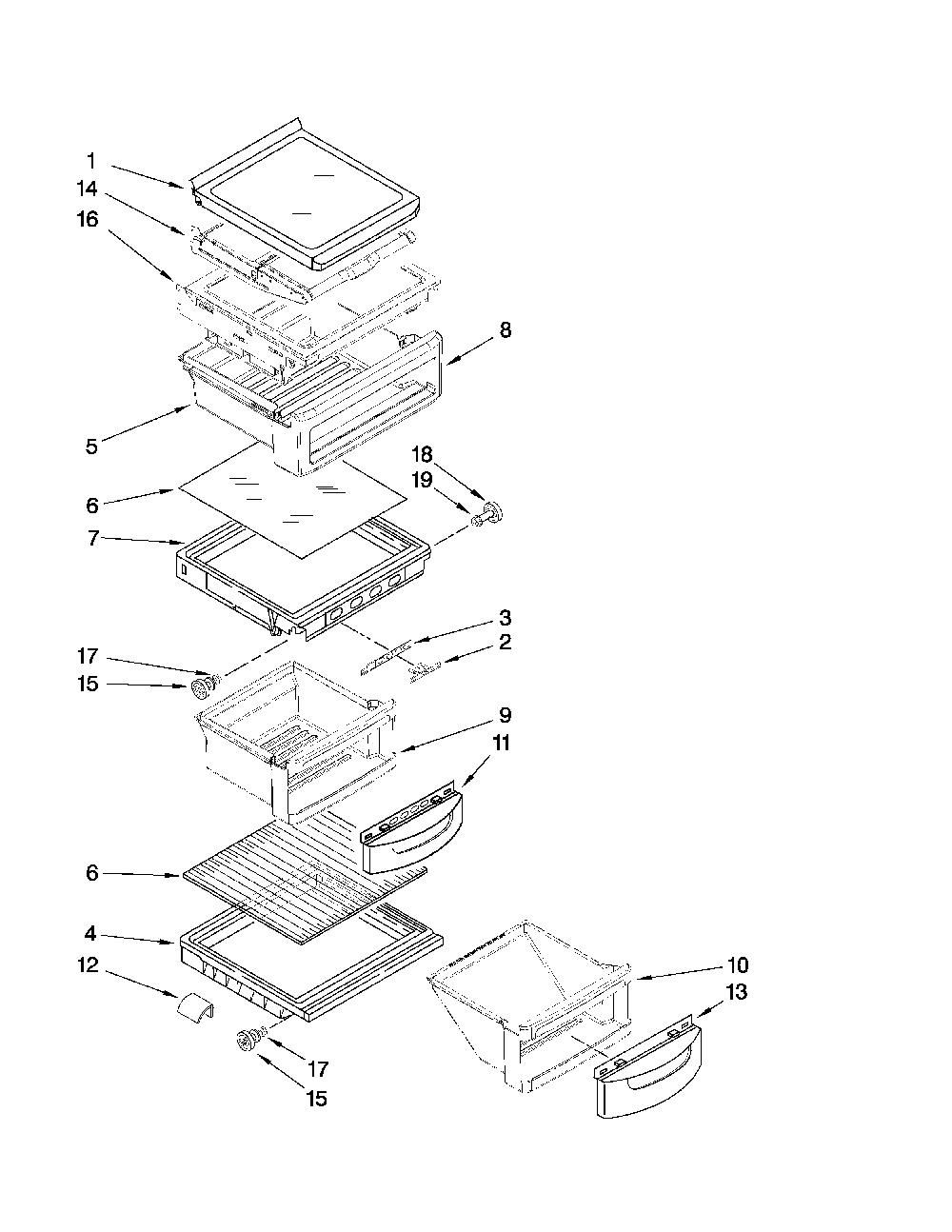 1
14
16
8
5
18
19
6
7
3
2
17
15
9
11
6
4
12
10
13
17
15