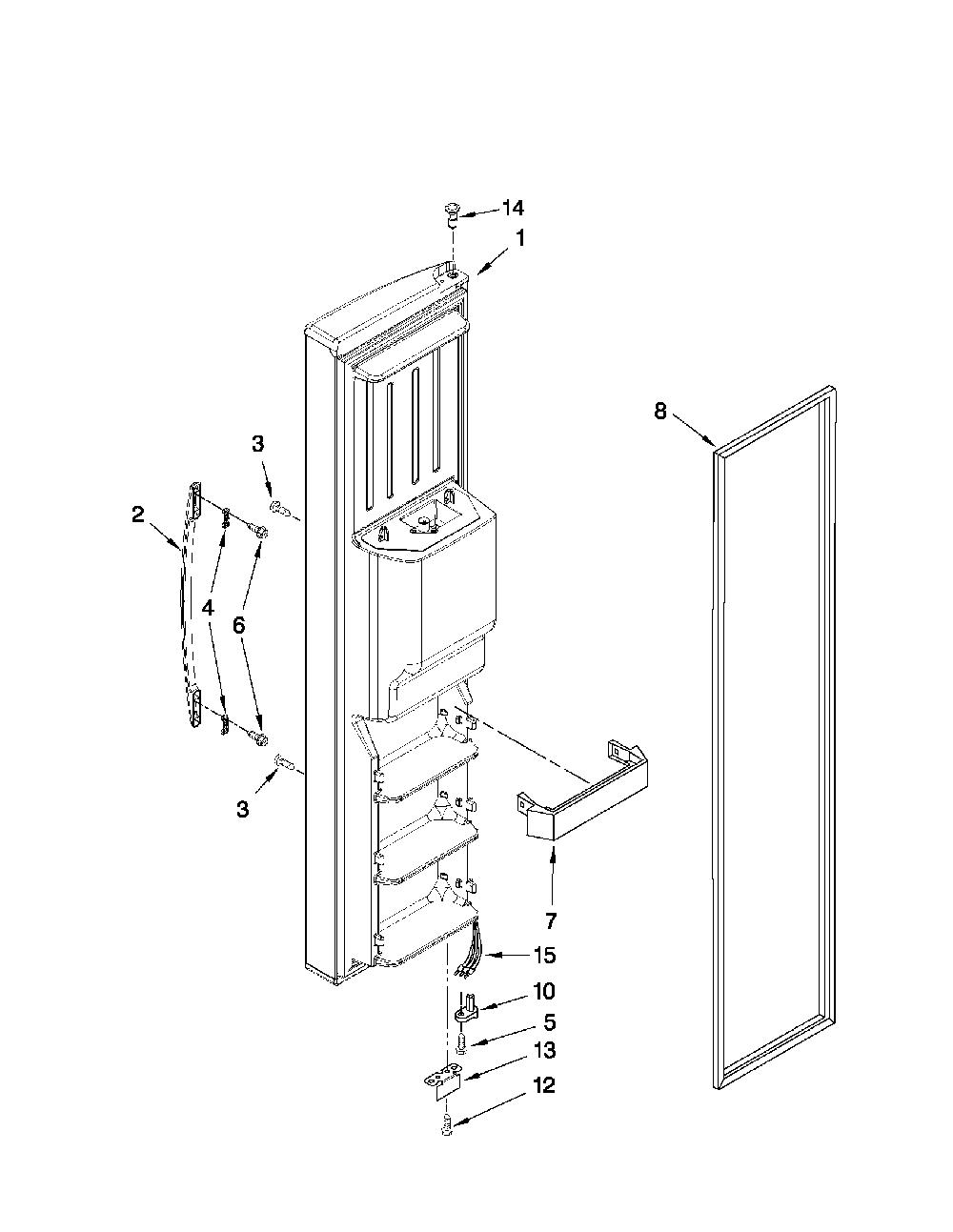 14
1
8
3
2
4
6
3
7
15
10
5
13
12