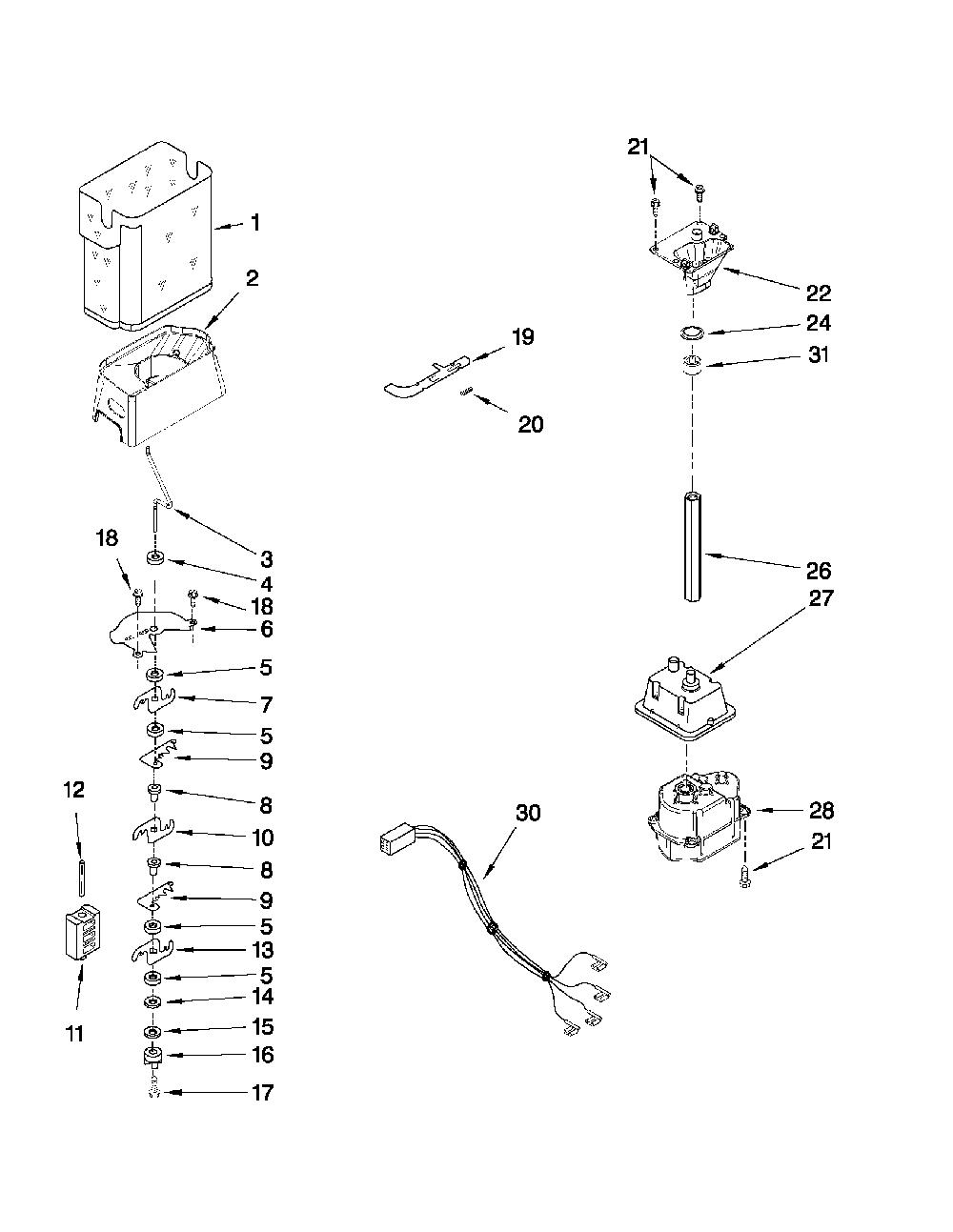 1
2
3
18
4
18
6
5
7
5
9
8
10
8
9
5
13
5
14
15
16
17
12
11
19
20
30
21
22
24
31
26
27
28
21