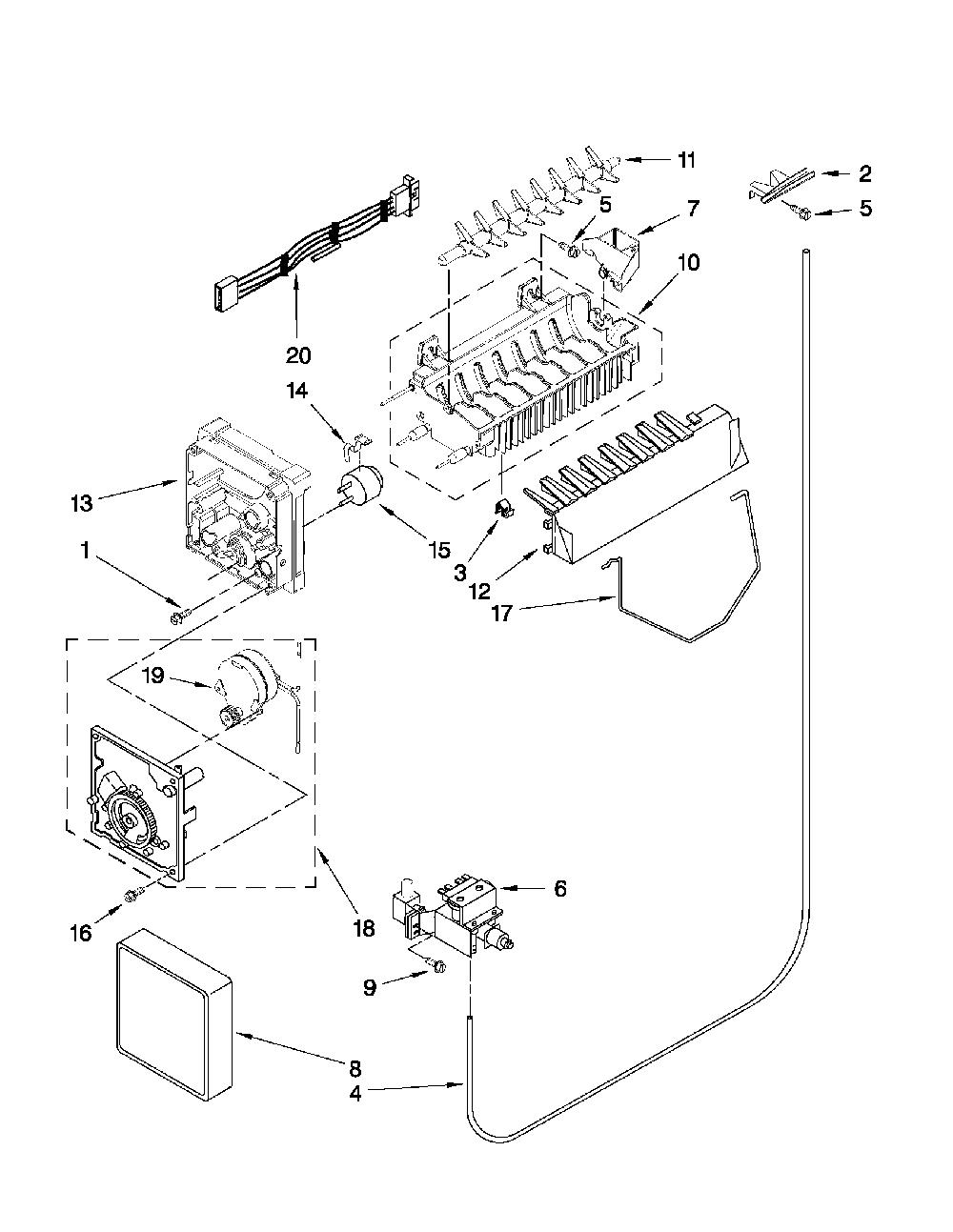 11
2
5
5
7
10
20
14
13
15
1
3
12
17
19
6
16
18
9
8
4