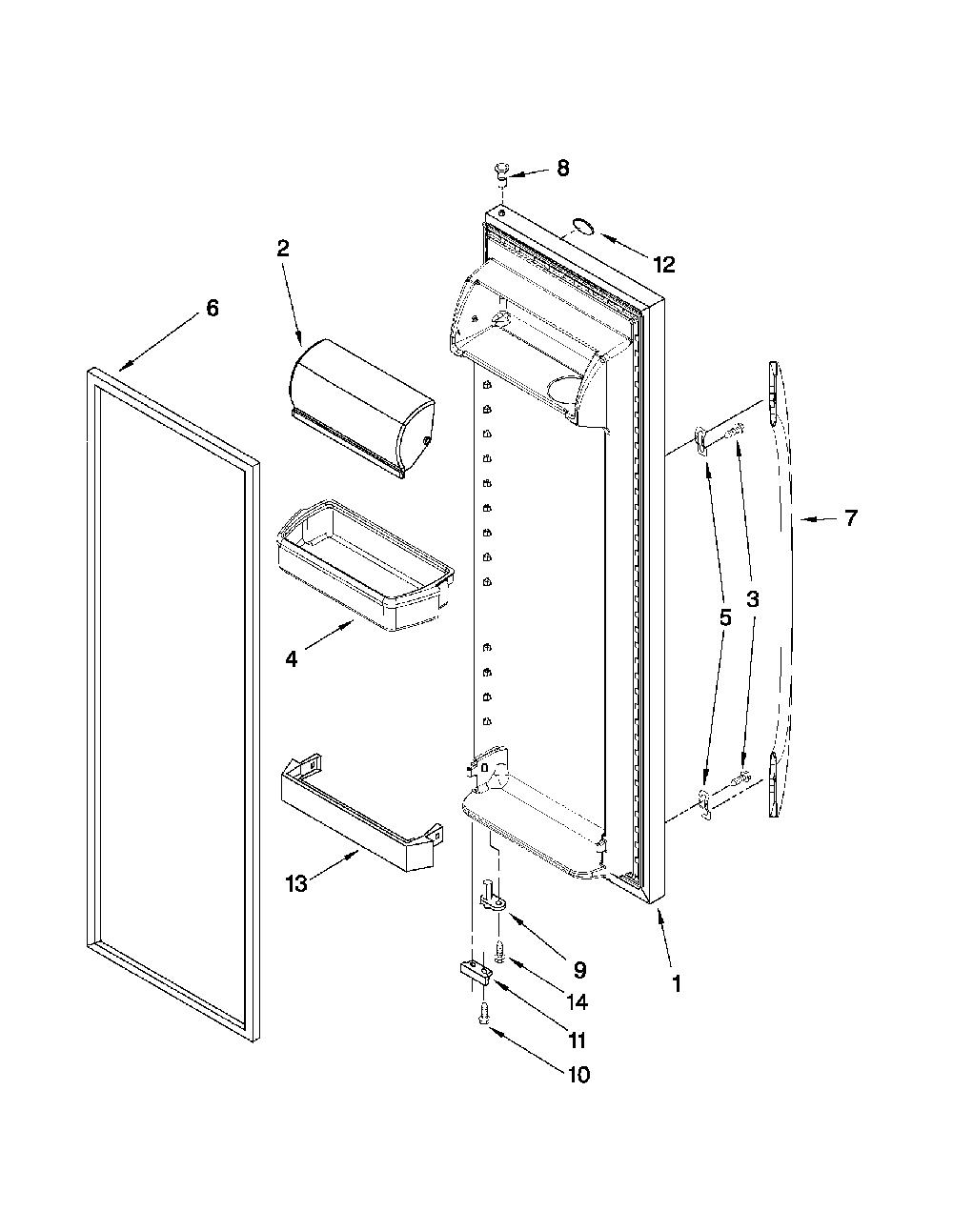 8
12
2
6
7
5
3
4
13
9
1
14
11
10