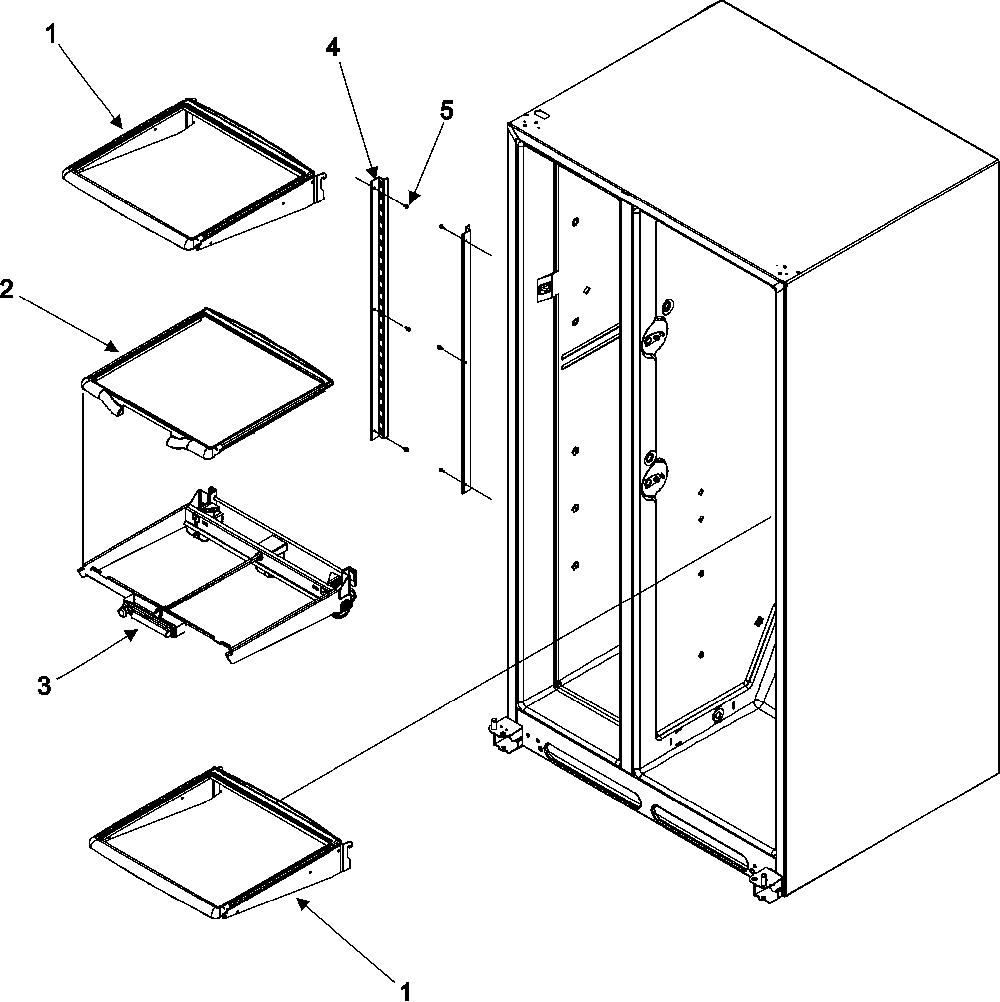 1
4
5
2
3
1