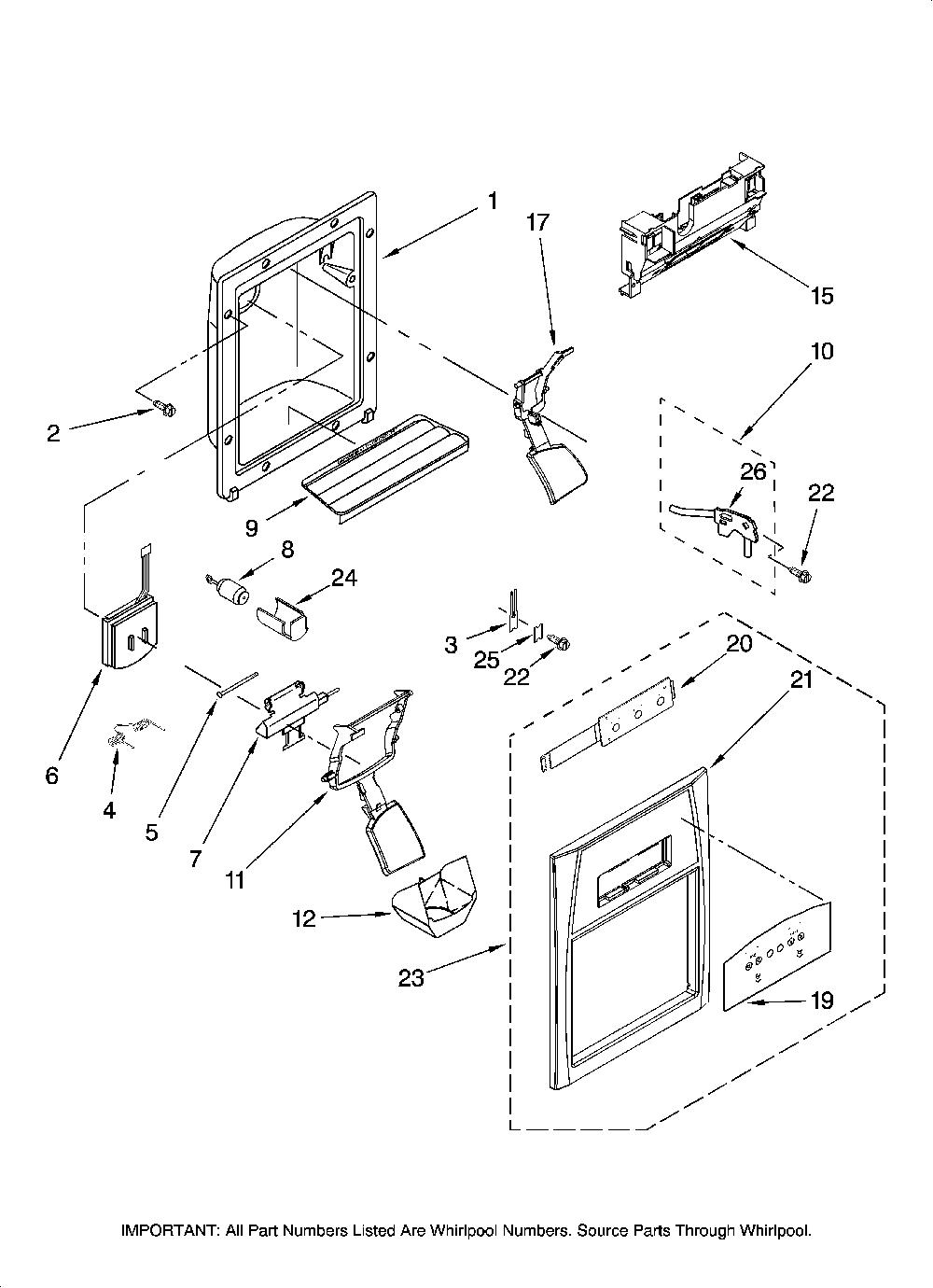 1
17
15
10
2
26
22
9
8
24
3
25
22
20
21
6
4
5
7
11
12
23
19

IMPORTANT: All Part Numbers Listed Are Whirlpool Numbers. Source Parts Through Whirlpool.