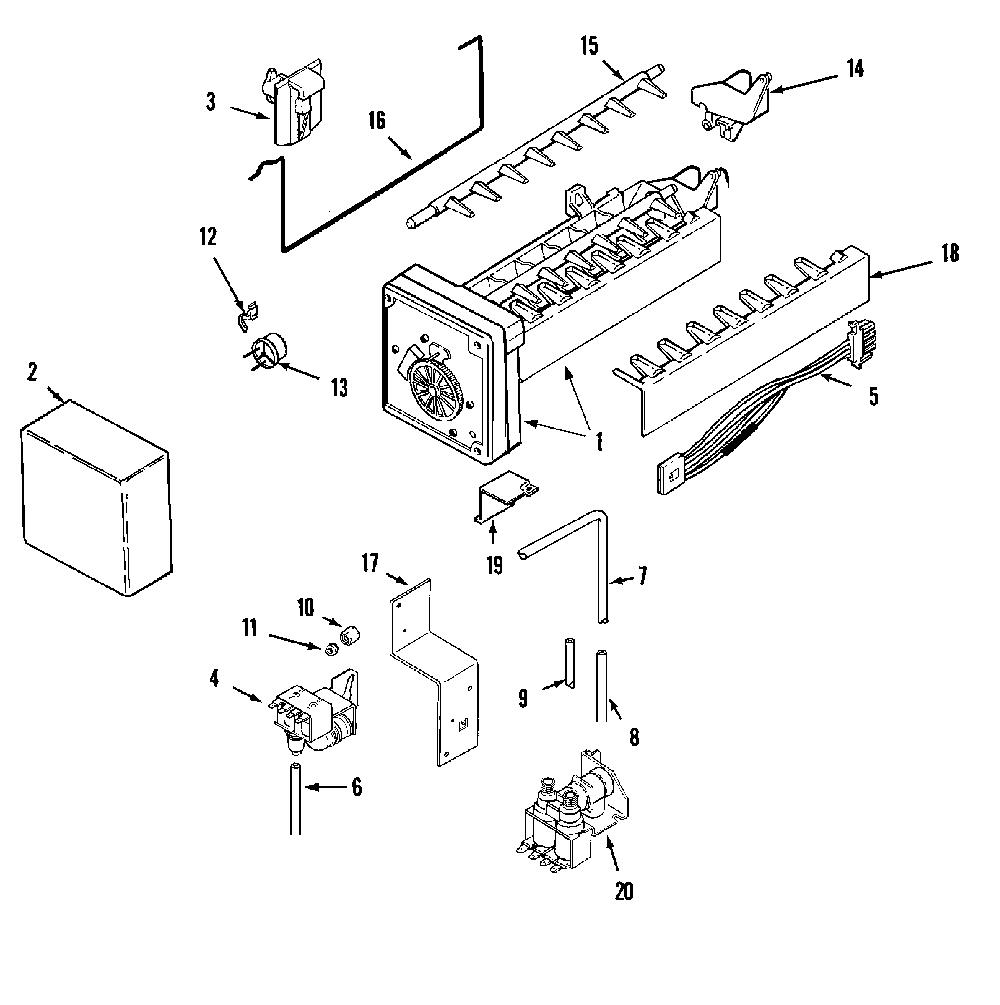 15
14
3
16
12
18
2
13
5
1
19
17
7
10
11
4
9
8
6
20