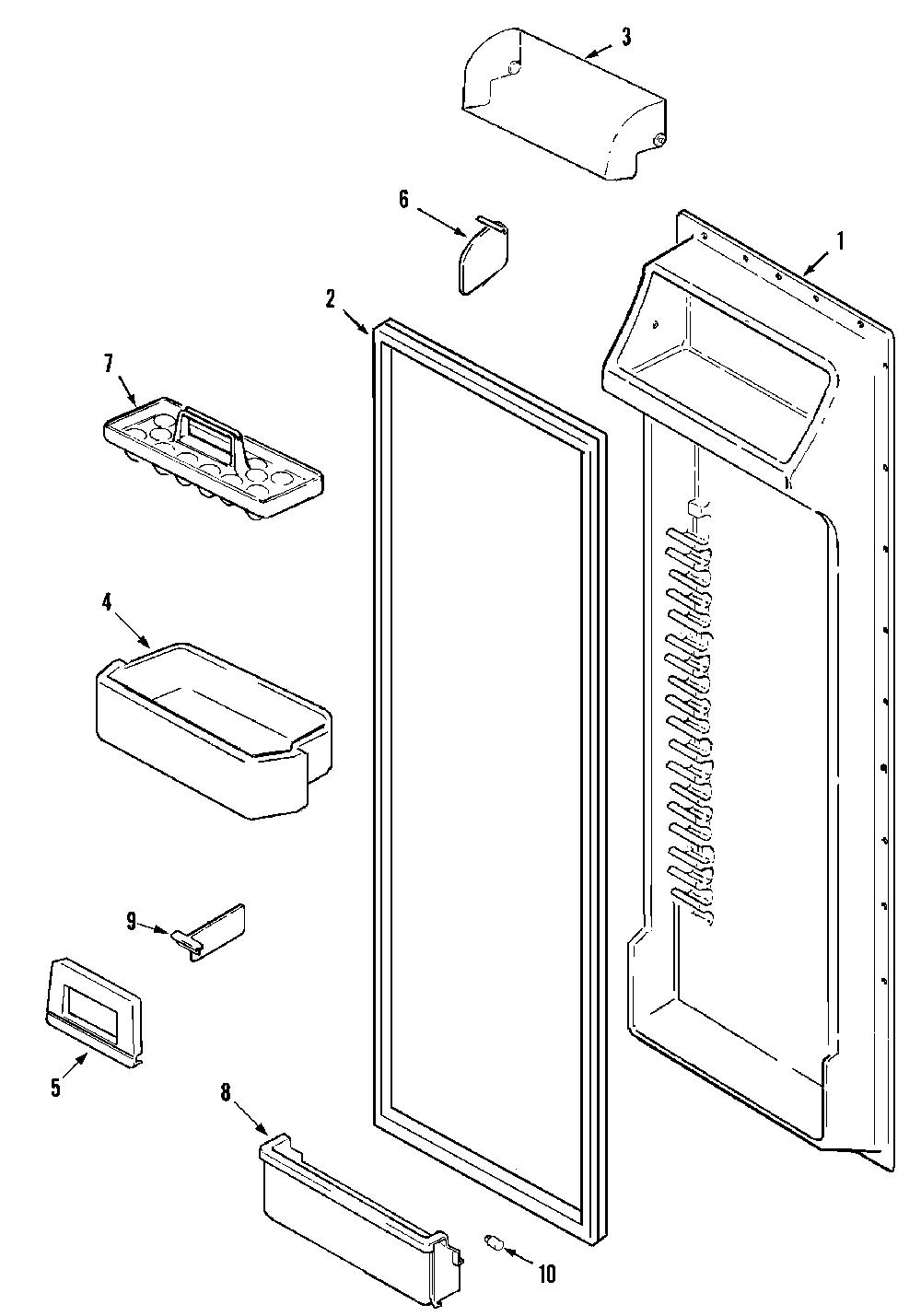 3
6
1
2
7
4
9
5
8
10