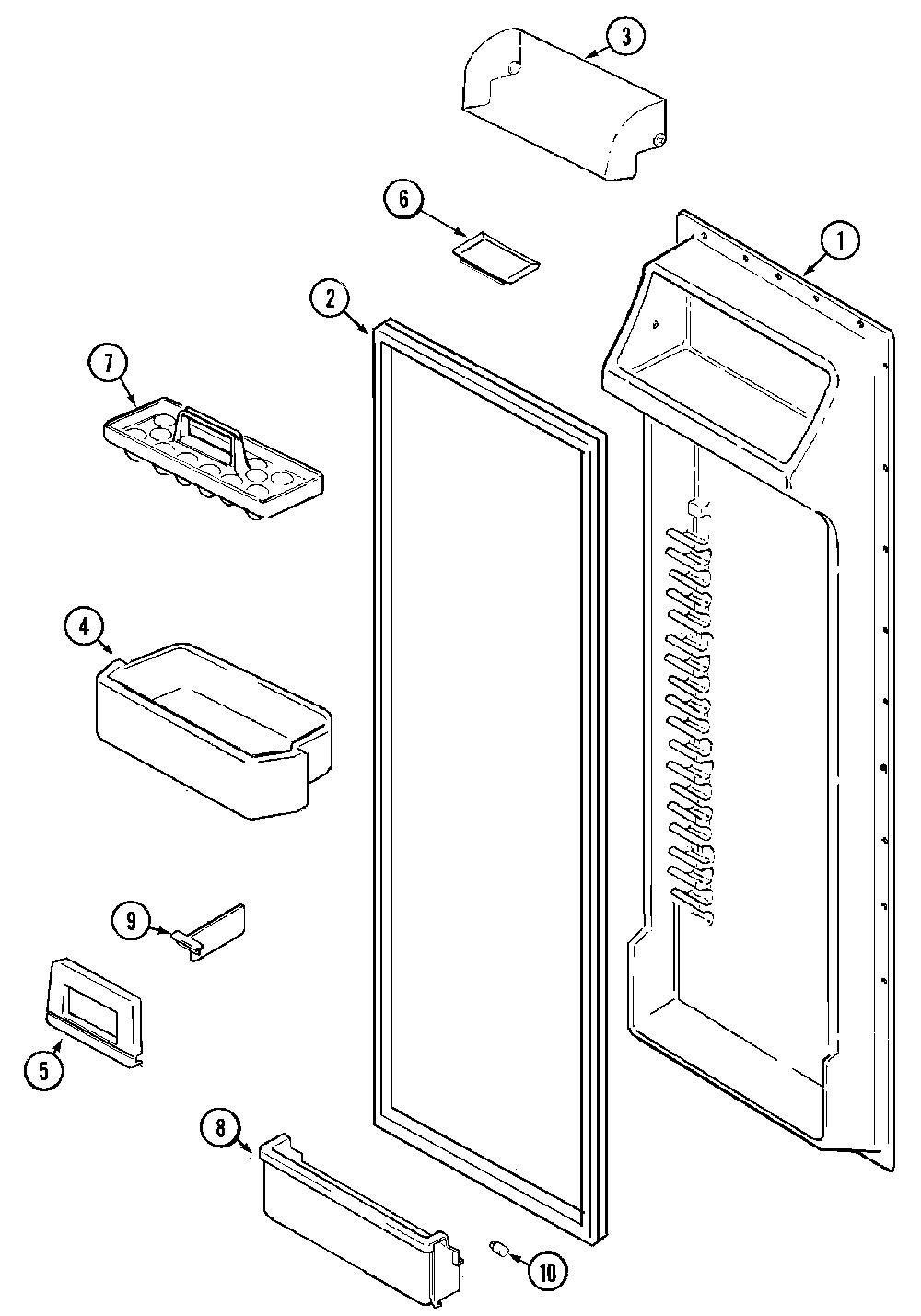 3
6
1
2
7
4
9
5
8
10