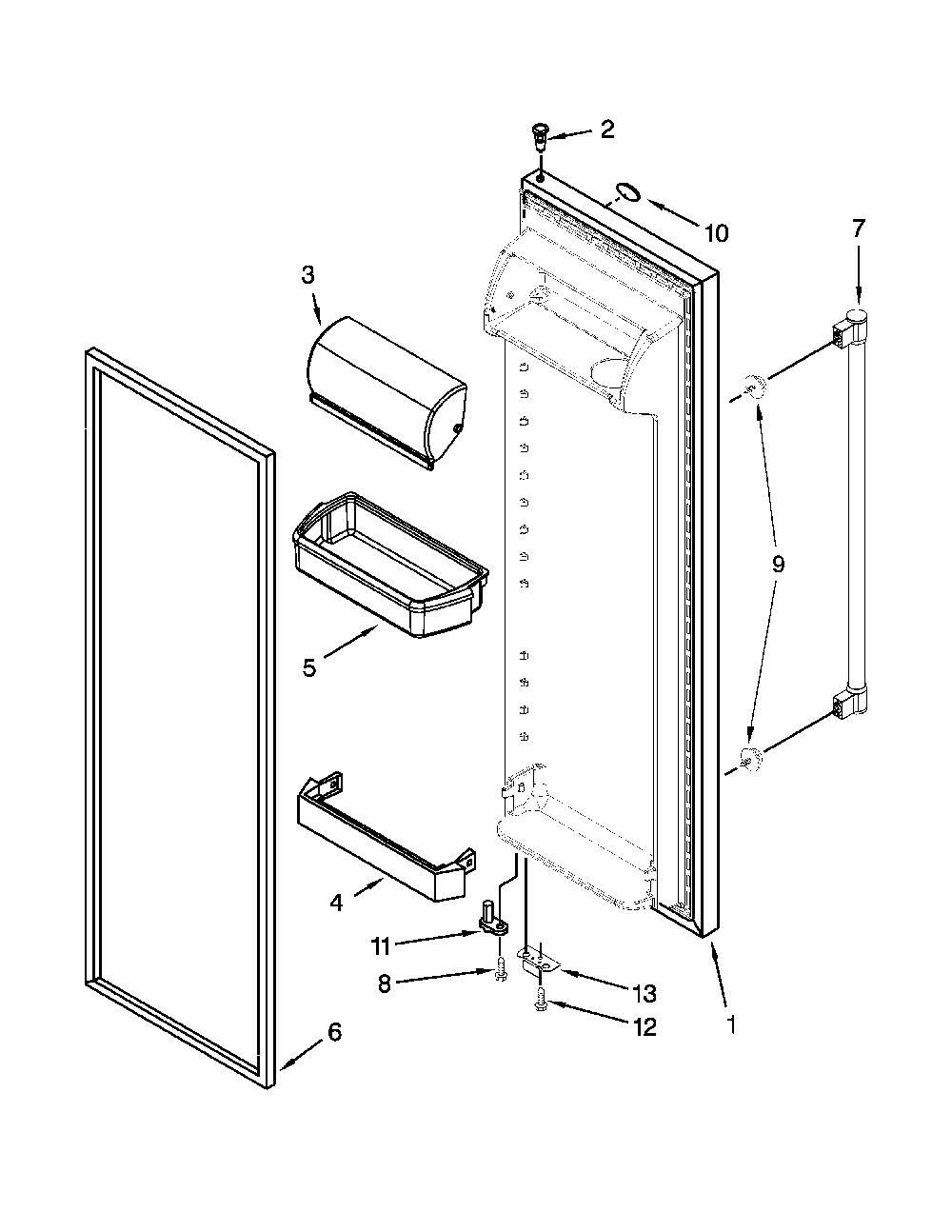 2
10
7
3
9
5
4
11
8
13
12
1
6