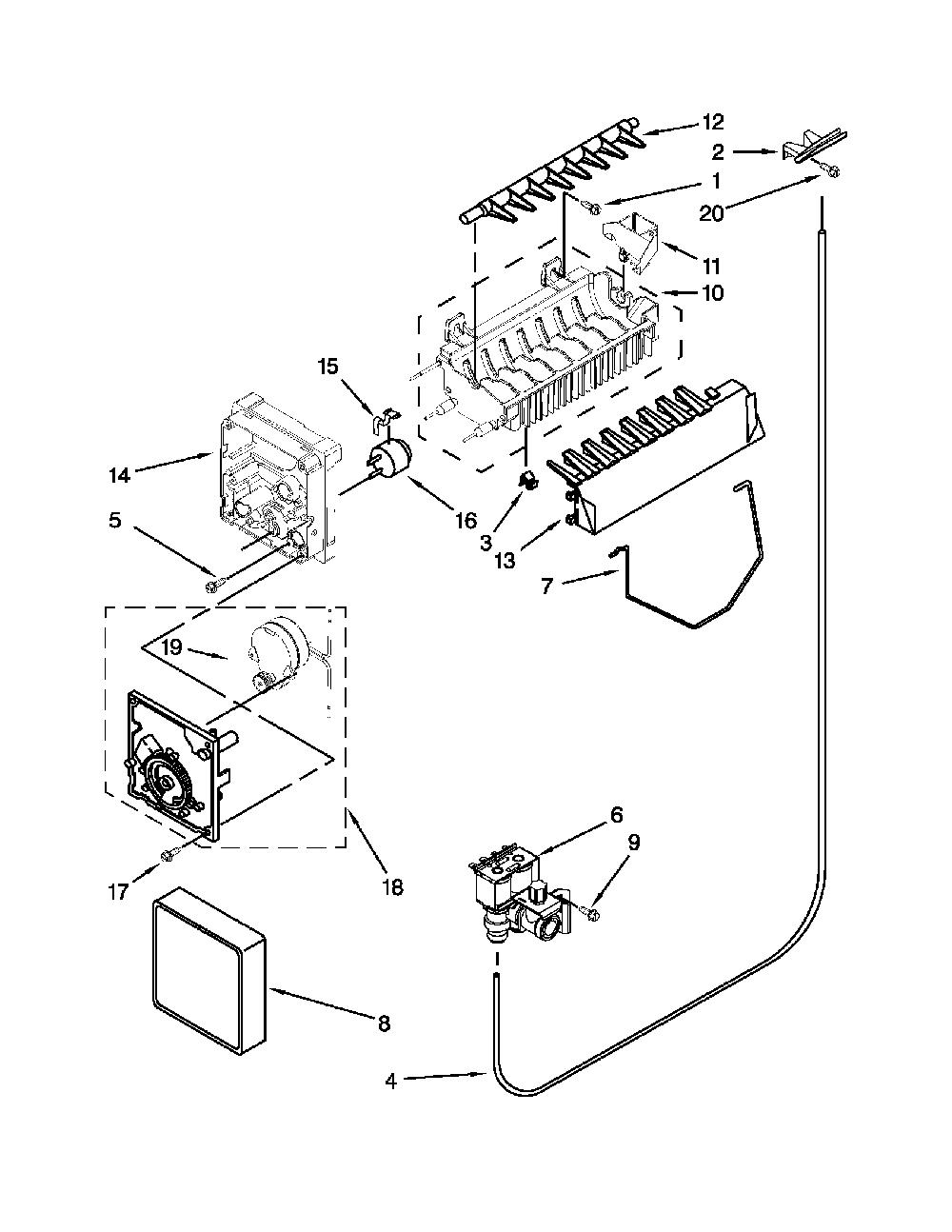 12
2
1
20
11
10
15
14
16
5
3
13
7
19
6
9
17
18
8
4