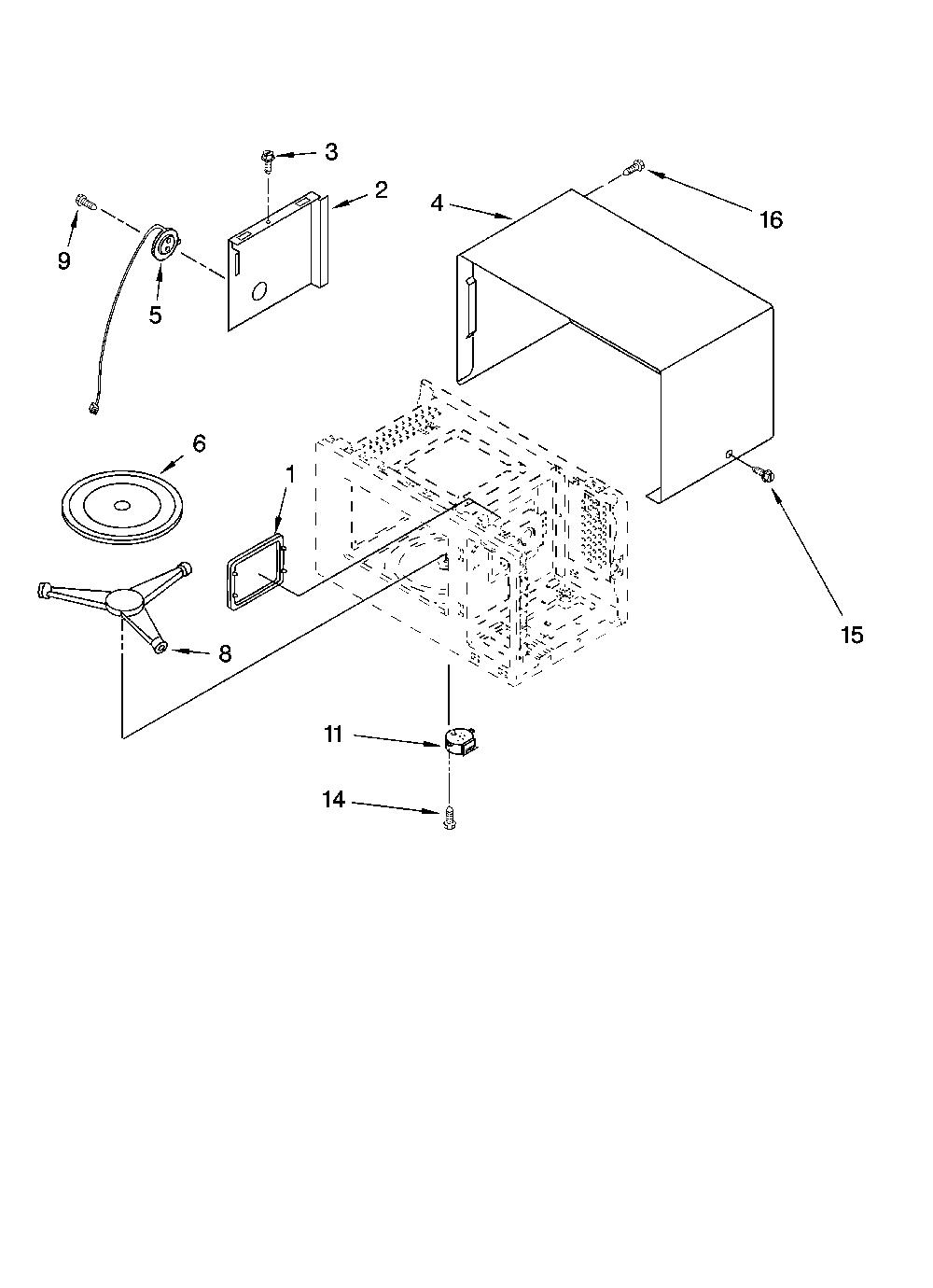 3
2
4
16
9
5
6
1
8
15
11
14