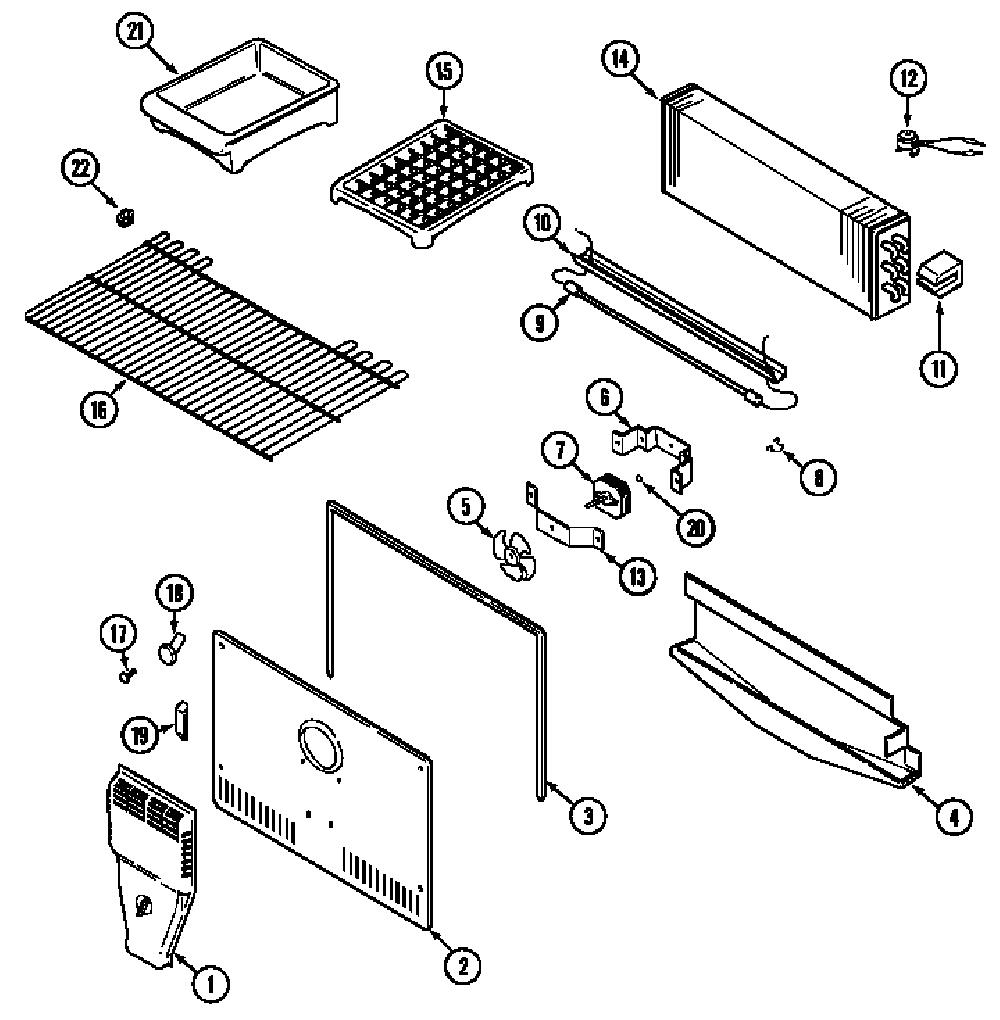 21
15
14
12
22
10
9
11
16
6
7
8
5
20
13
18
17
19
3
4
2
1