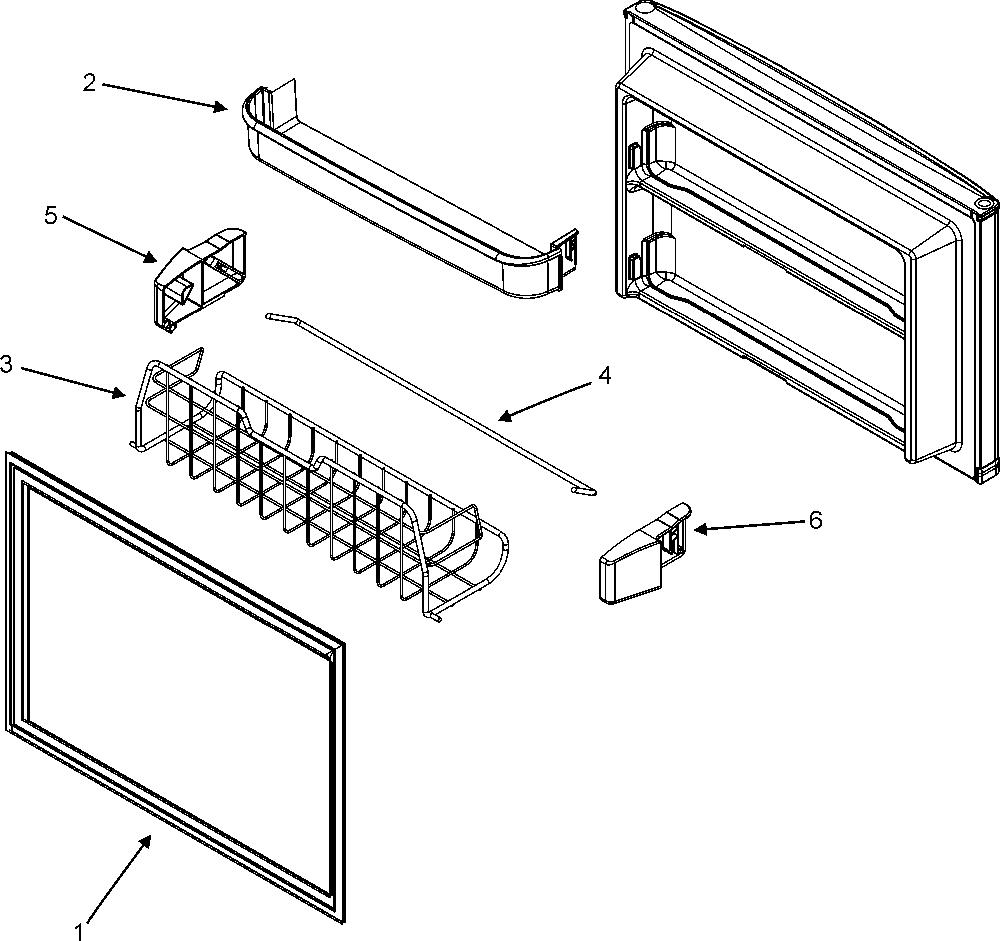 2
5
3
4
6
1