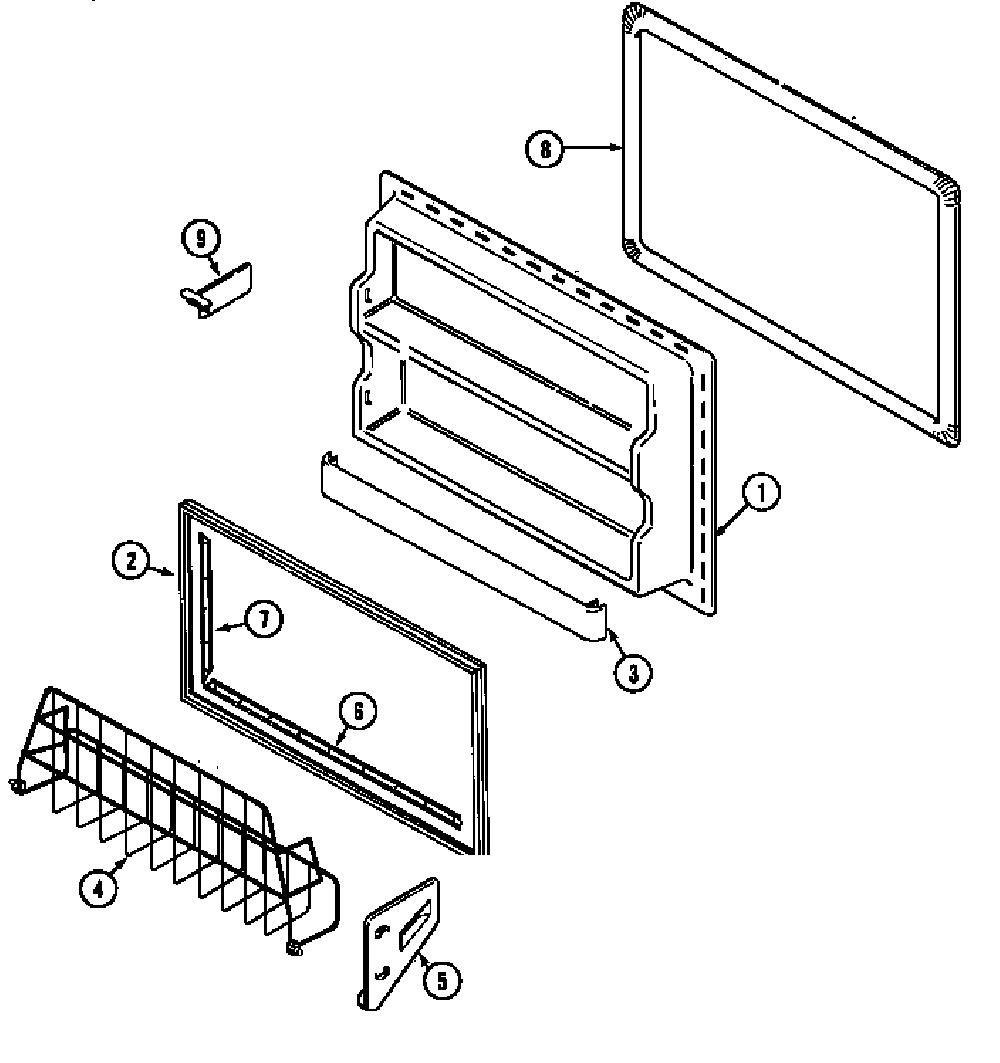 8
9
1
2
7
3
6
4
5