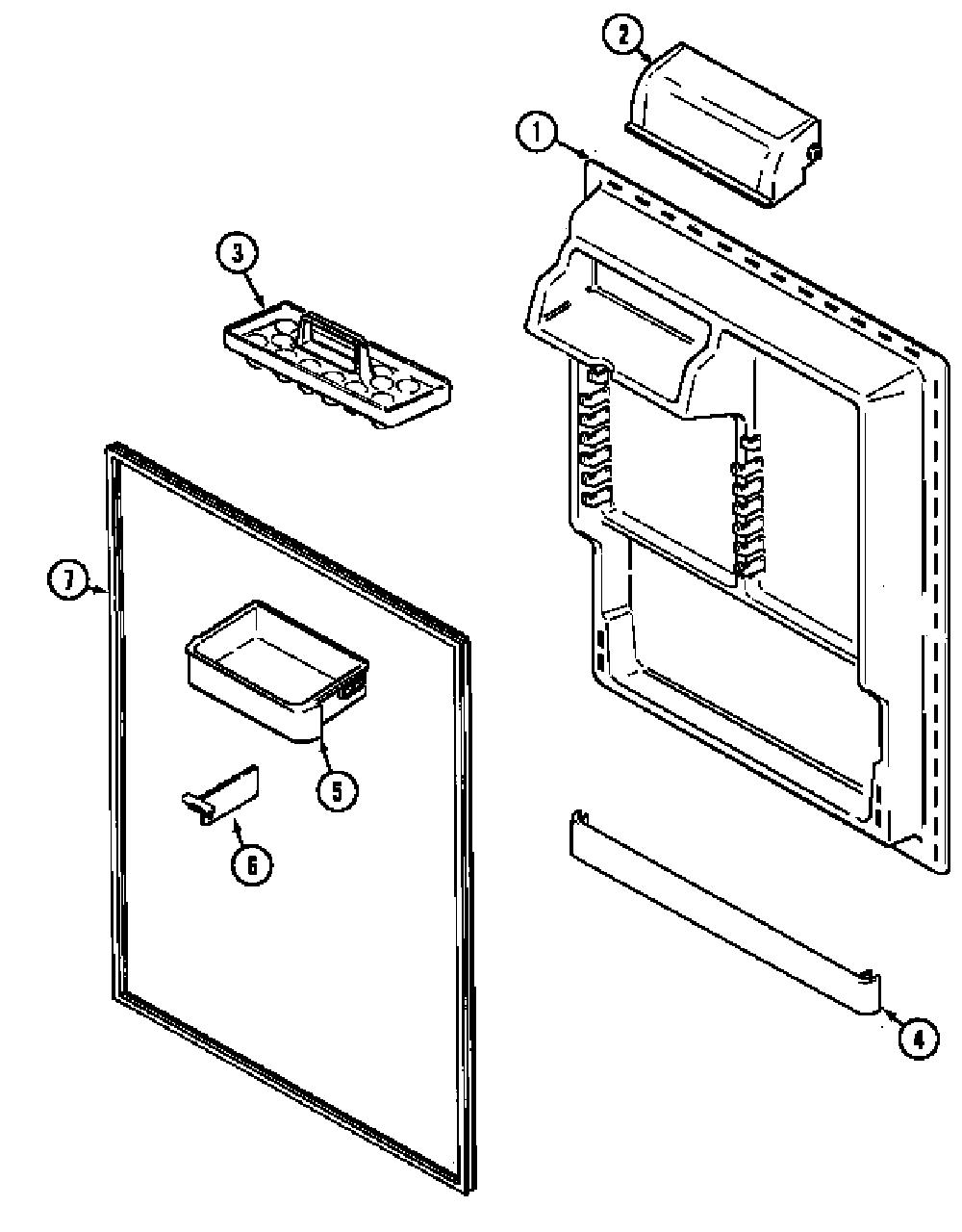 2
1
3
7
5
6
4