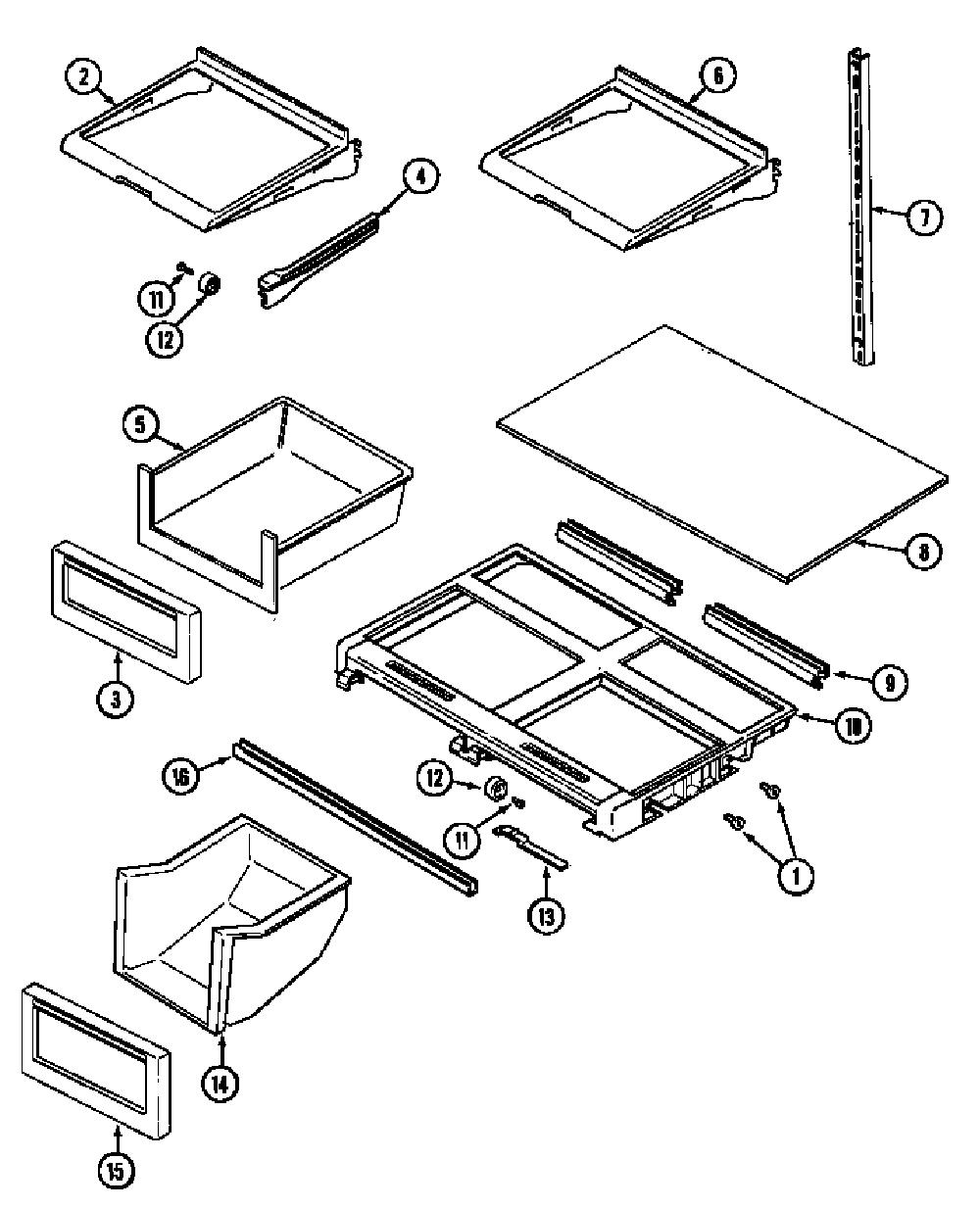 2
6
4
7
11
12
5
8
3
9
10
16
12
11
1
13
14
15