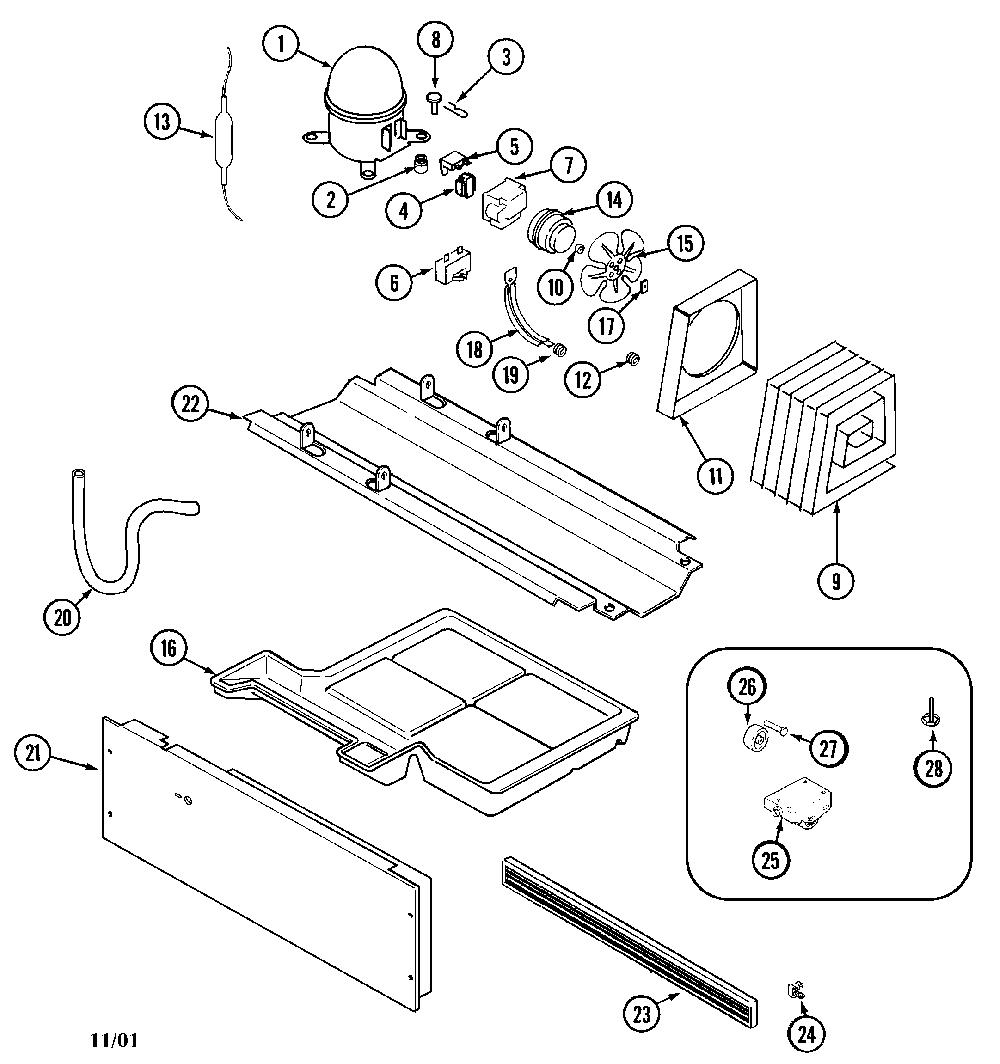 1
8
3
13
5
2
7
4
14
15
6
10
17
18
19
12
22
11
9
20
16
26
27
28
21
25
23
24
11/01