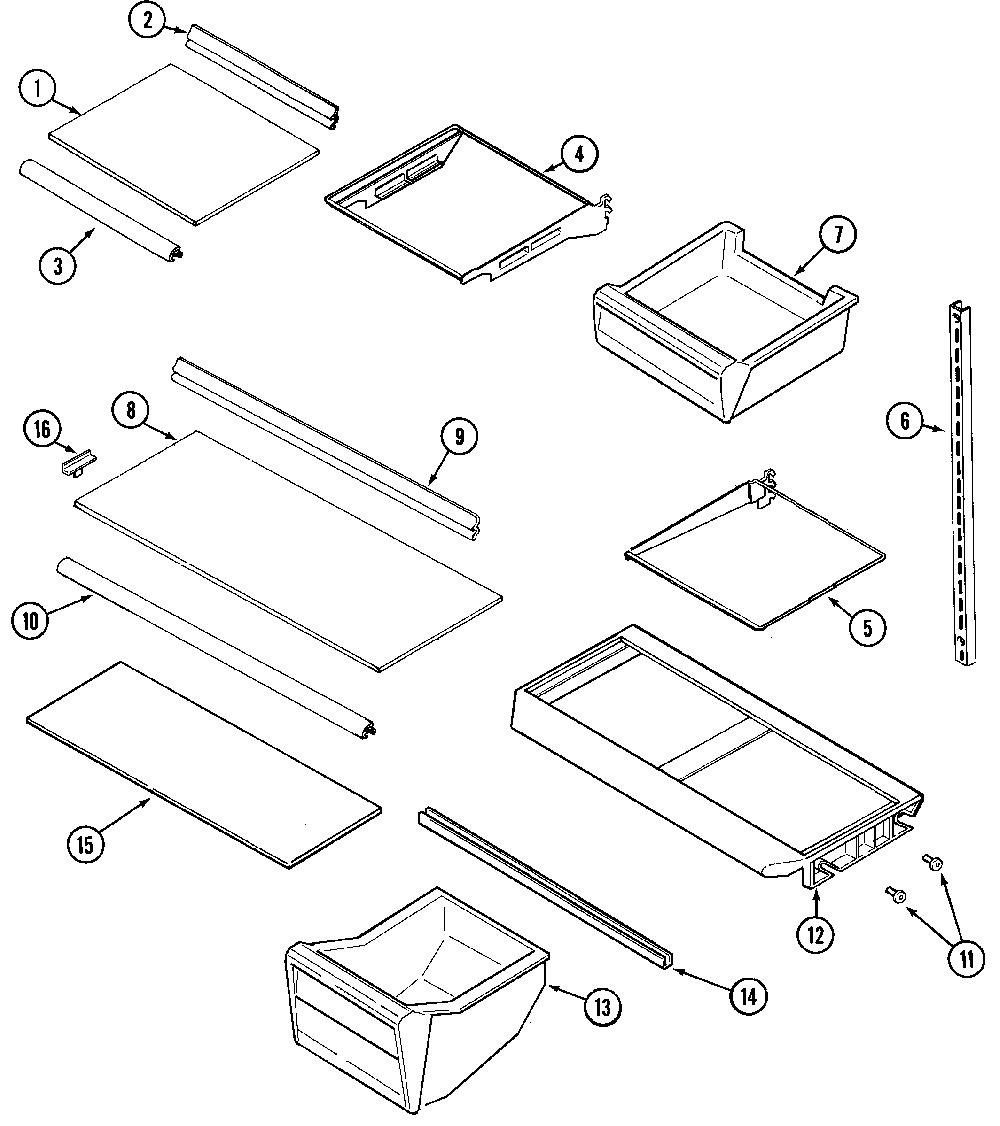 2
1
4
3
7
6
16
8
9
5
10
15
12
11
14
13