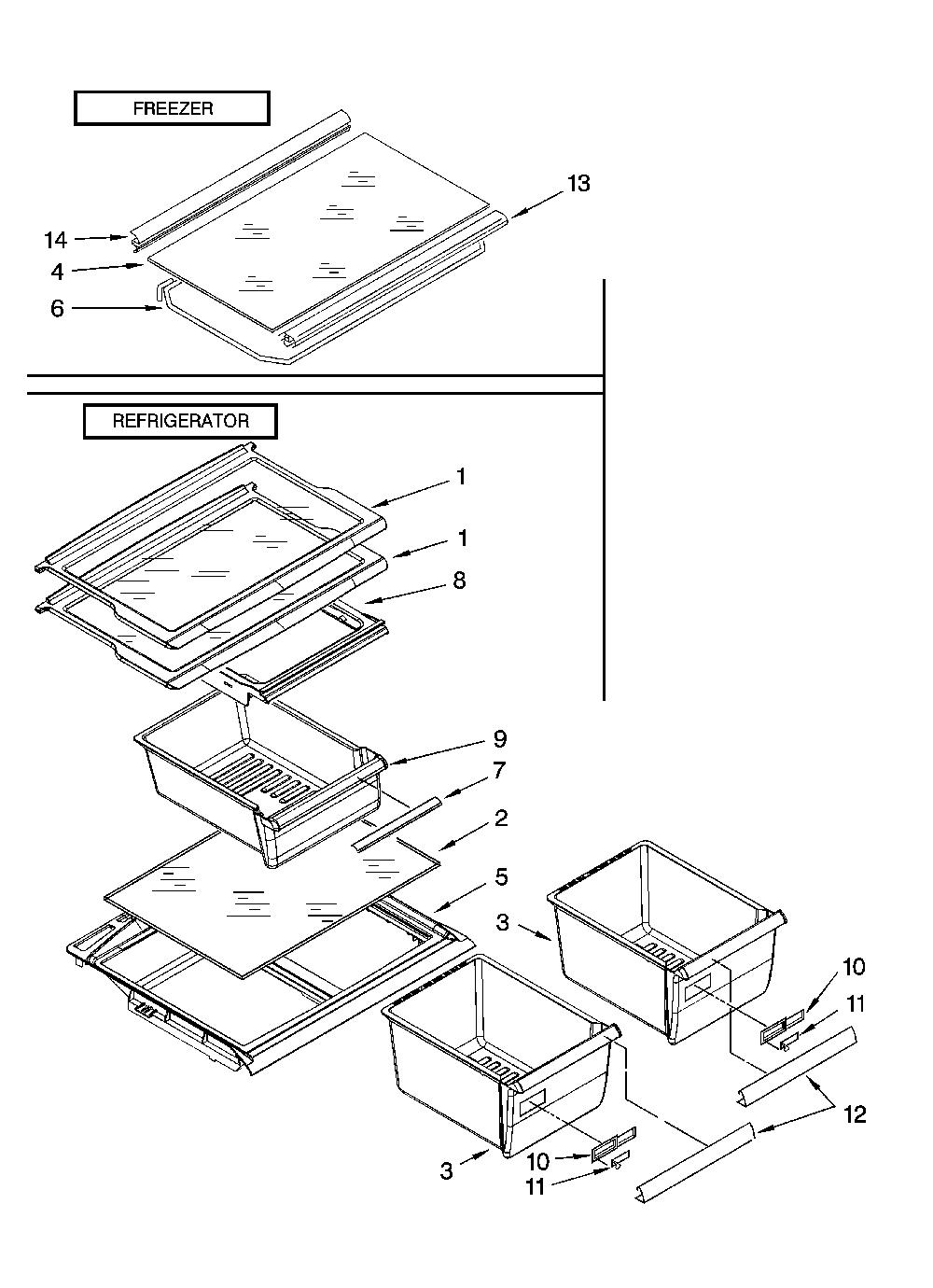 FREEZER

13
14
4
6

REFRIGERATOR

1
1
8
9
7
2
5
3
10
11
12
3
10
11