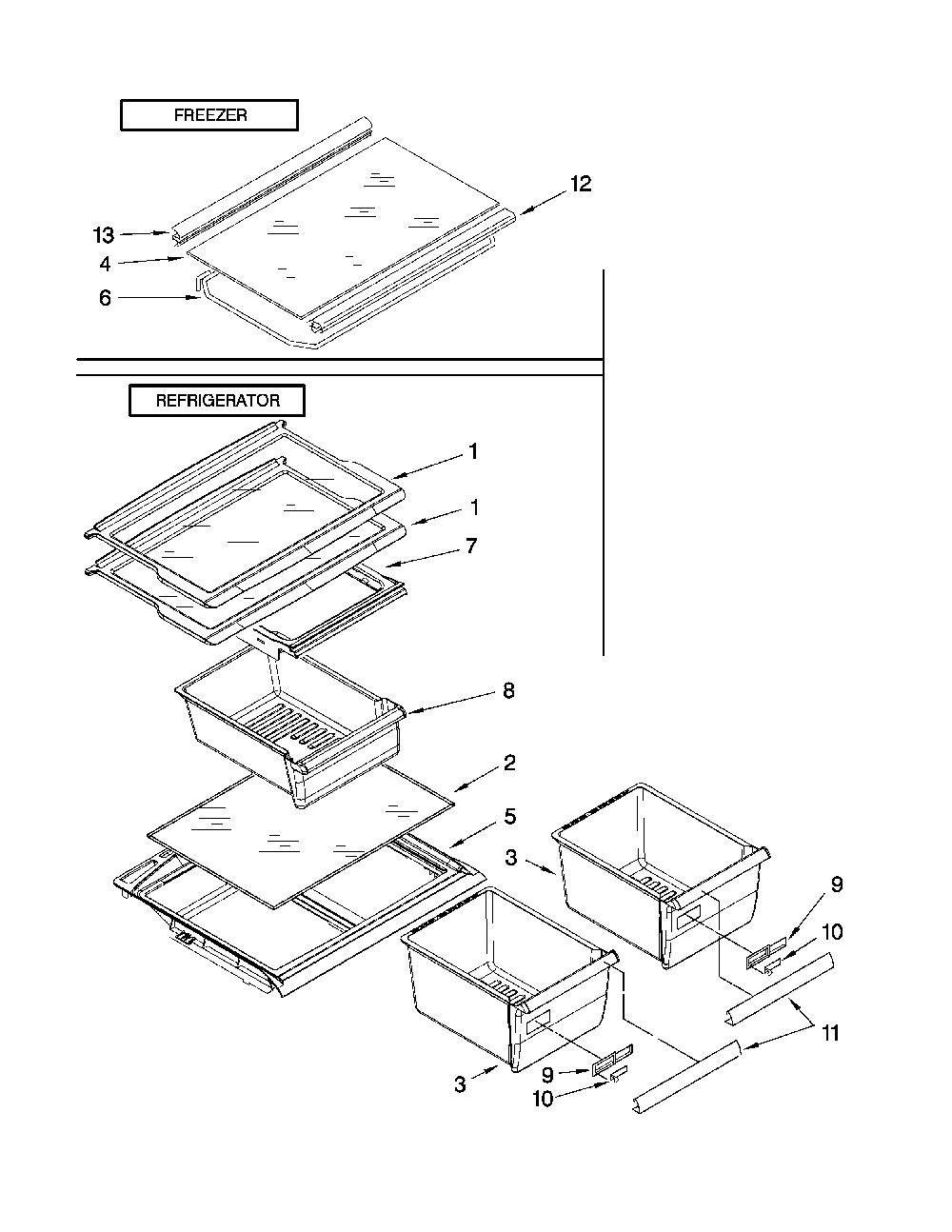 FREEZER

12

13

4

6

REFRIGERATOR

1

1

7

8

2

5

3

9

10

11

3

9

10