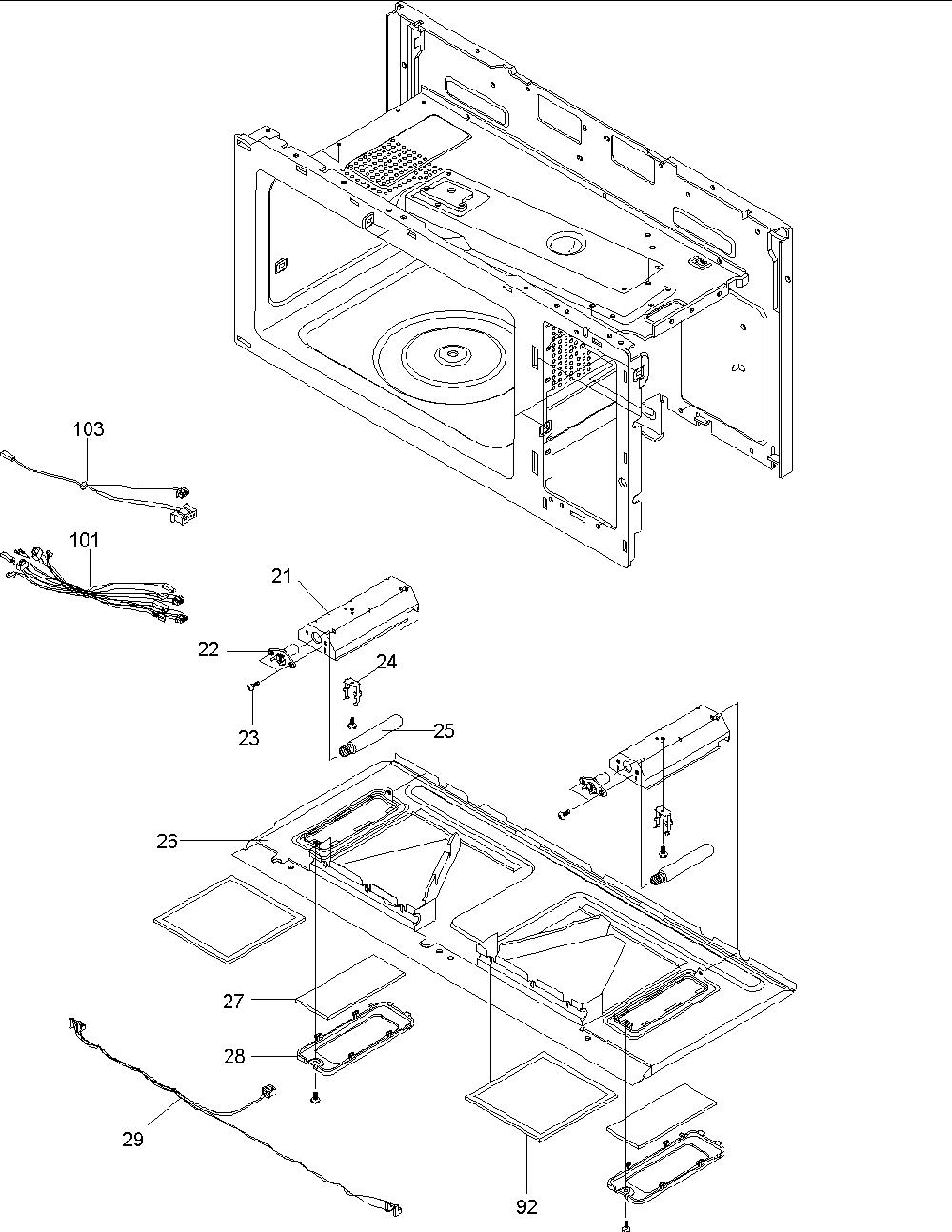 103
101
21
22
24
23
25
26
27
28
29
92