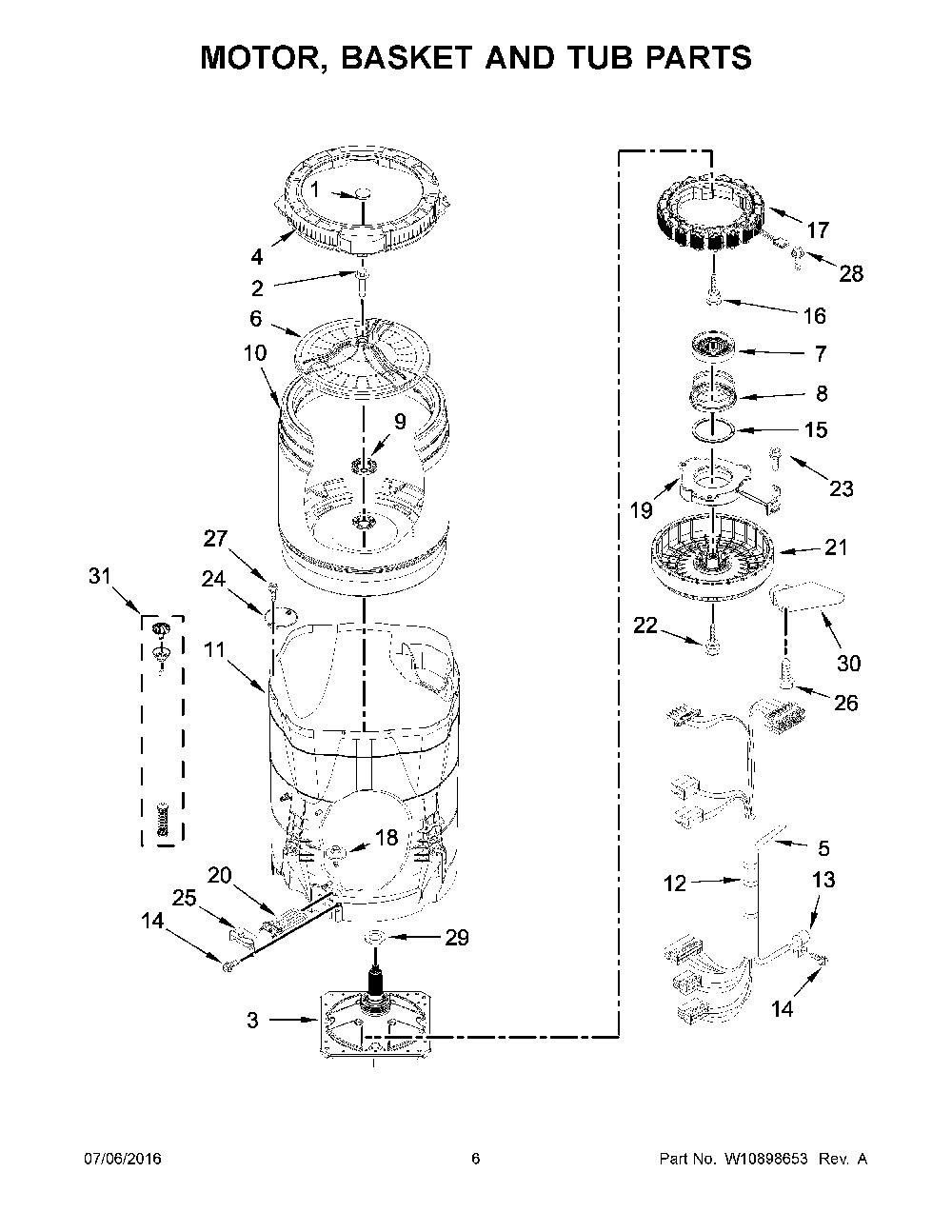 MOTOR, BASKET AND TUB PARTS

1
4
2
6
10
9
27
24
31
11
18
20
25
14
29
3
17
28
16
7
8
15
23
19
21
22
30
26
5
12
13
14

07/06/2016 6 Part No. W10898653 Rev. A