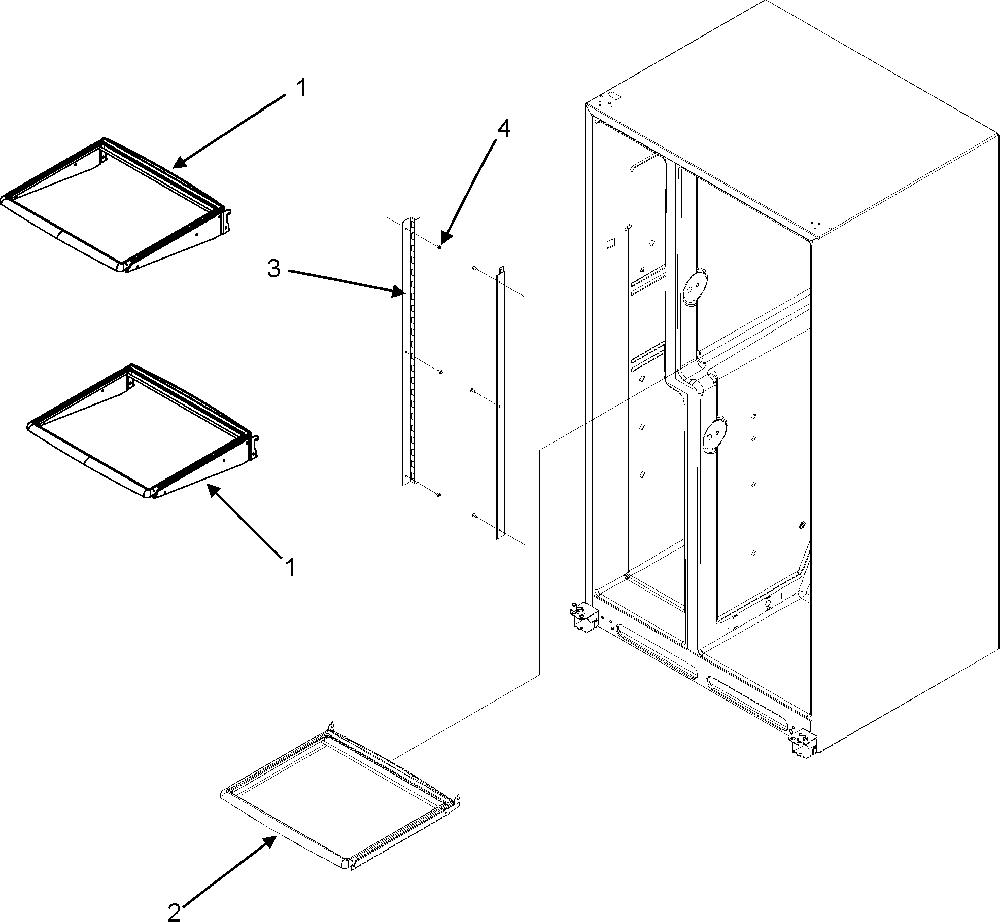 1
4
3
1
2