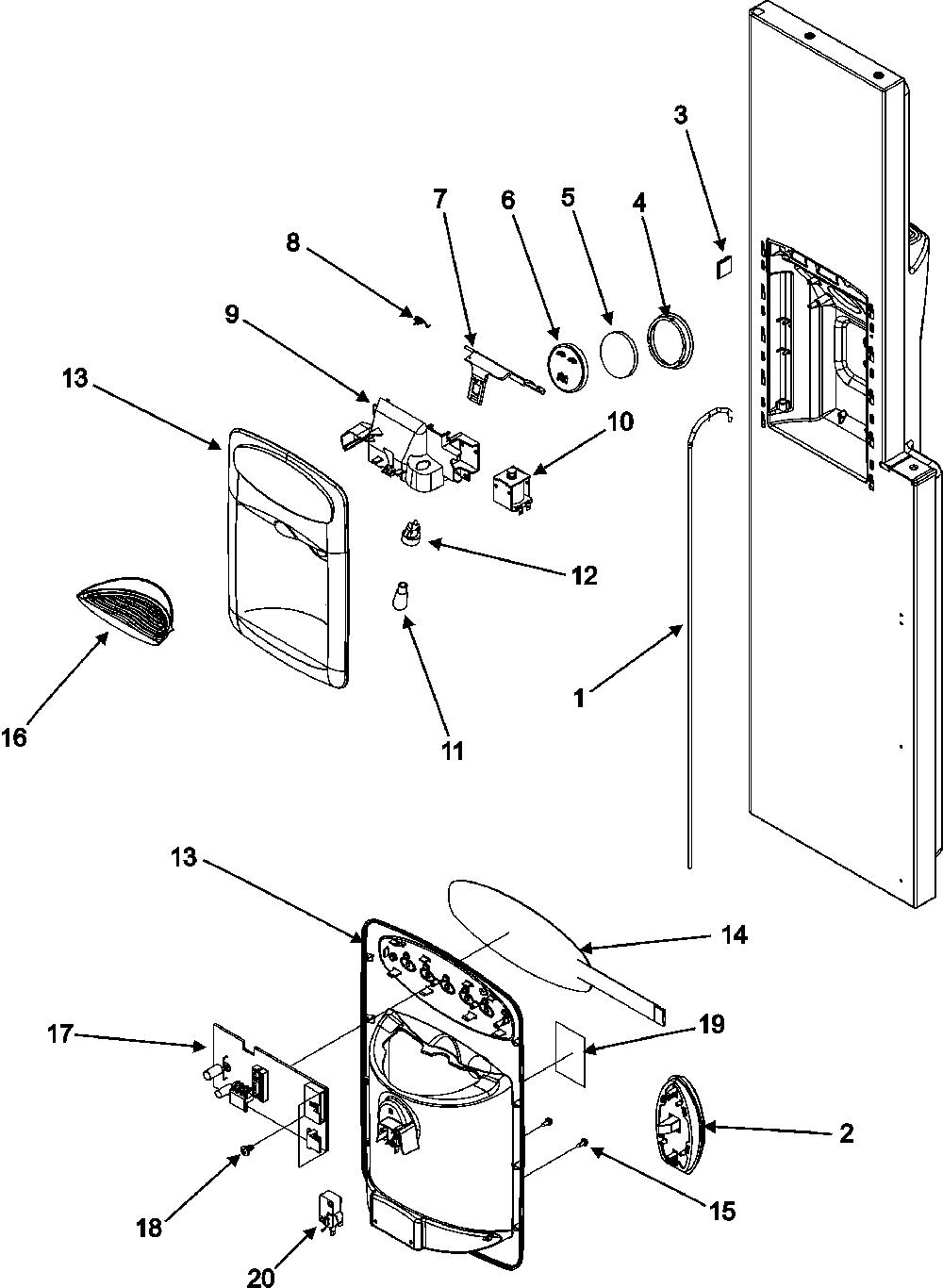 3
7
6
5
4
8
9
13
10
12
16
11
1
13
14
17
19
2
18
15
20