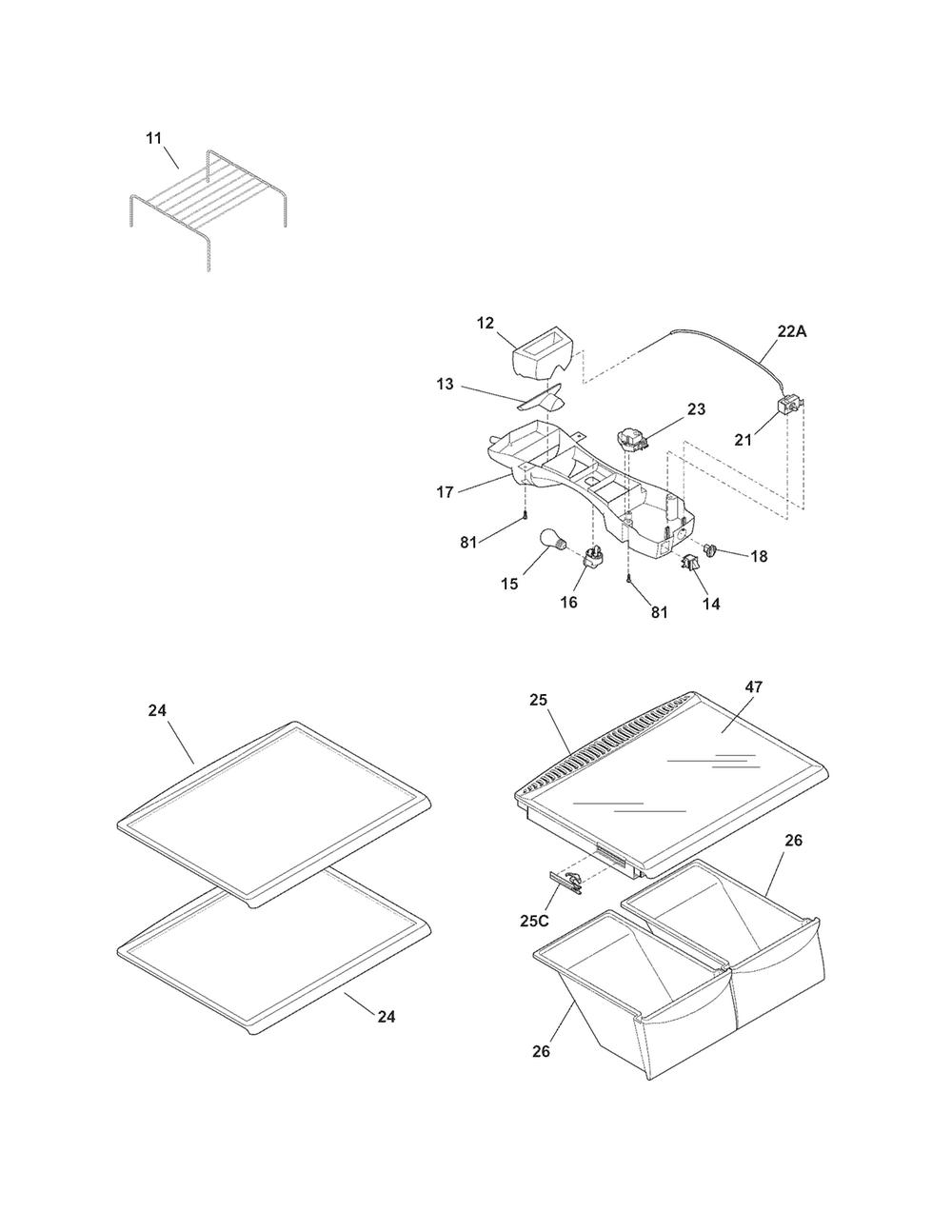 11

12
22A
13
23
21
17
81
18
15
16
14
81

24
25
47
26
25C
24
26