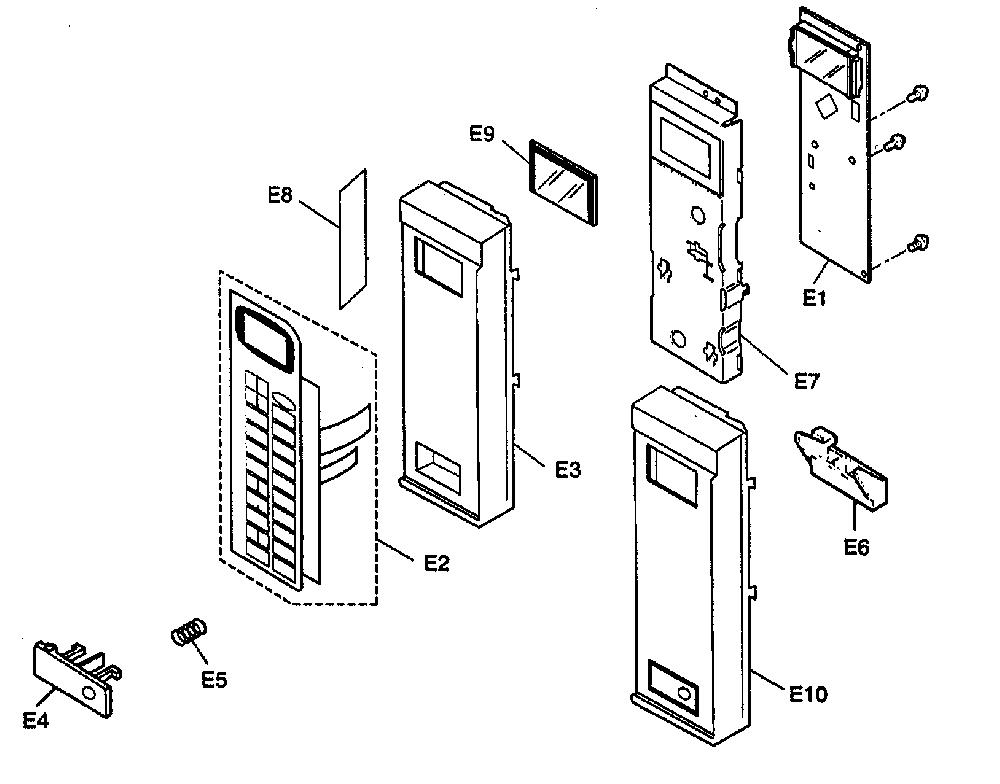 E9
E8
E1
E7
E3
E2
E6
E5
E4
E10